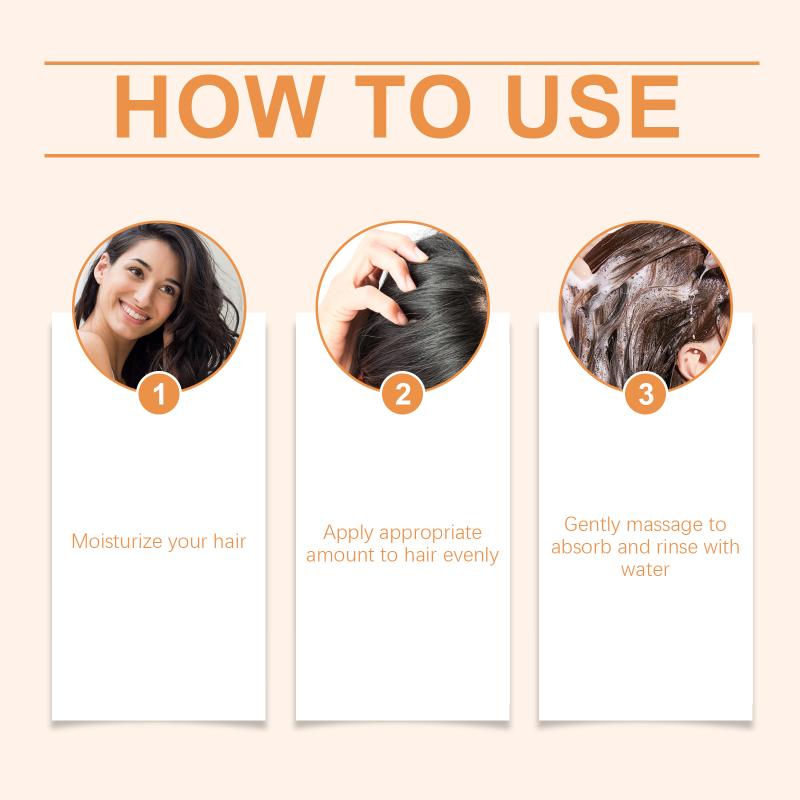 HOW TO USE

1

Moisturize your hair

2

Apply appropriate amount to hair evenly

3

Gently massage to absorb and rinse with water