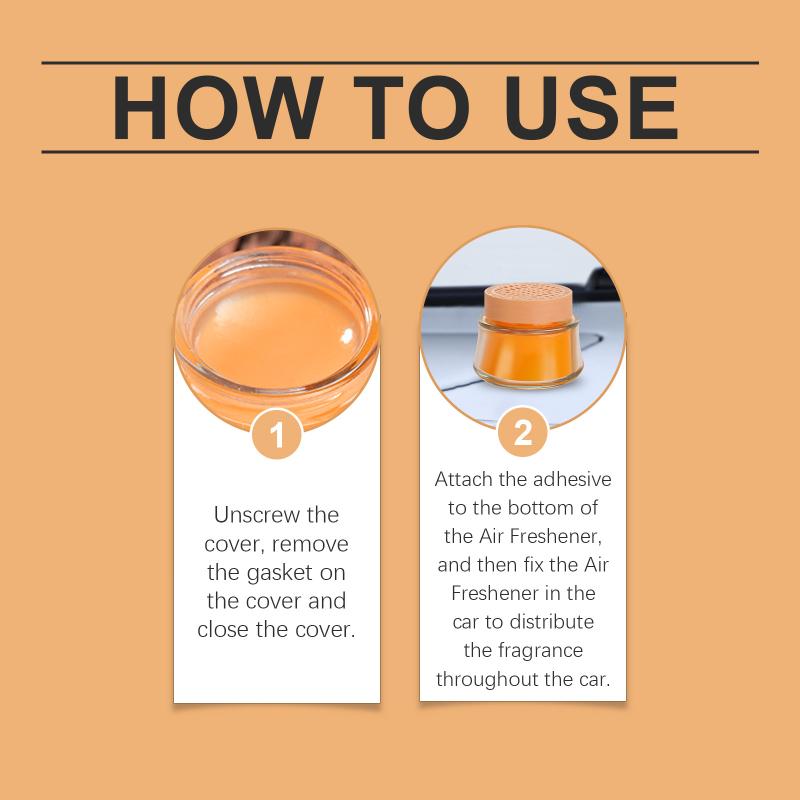 HOW TO USE

1

Unscrew the cover, remove the gasket on the cover and close the cover.

2

Attach the adhesive to the bottom of the Air Freshener, and then fix the Air Freshener in the car to distribute the fragrance throughout the car.