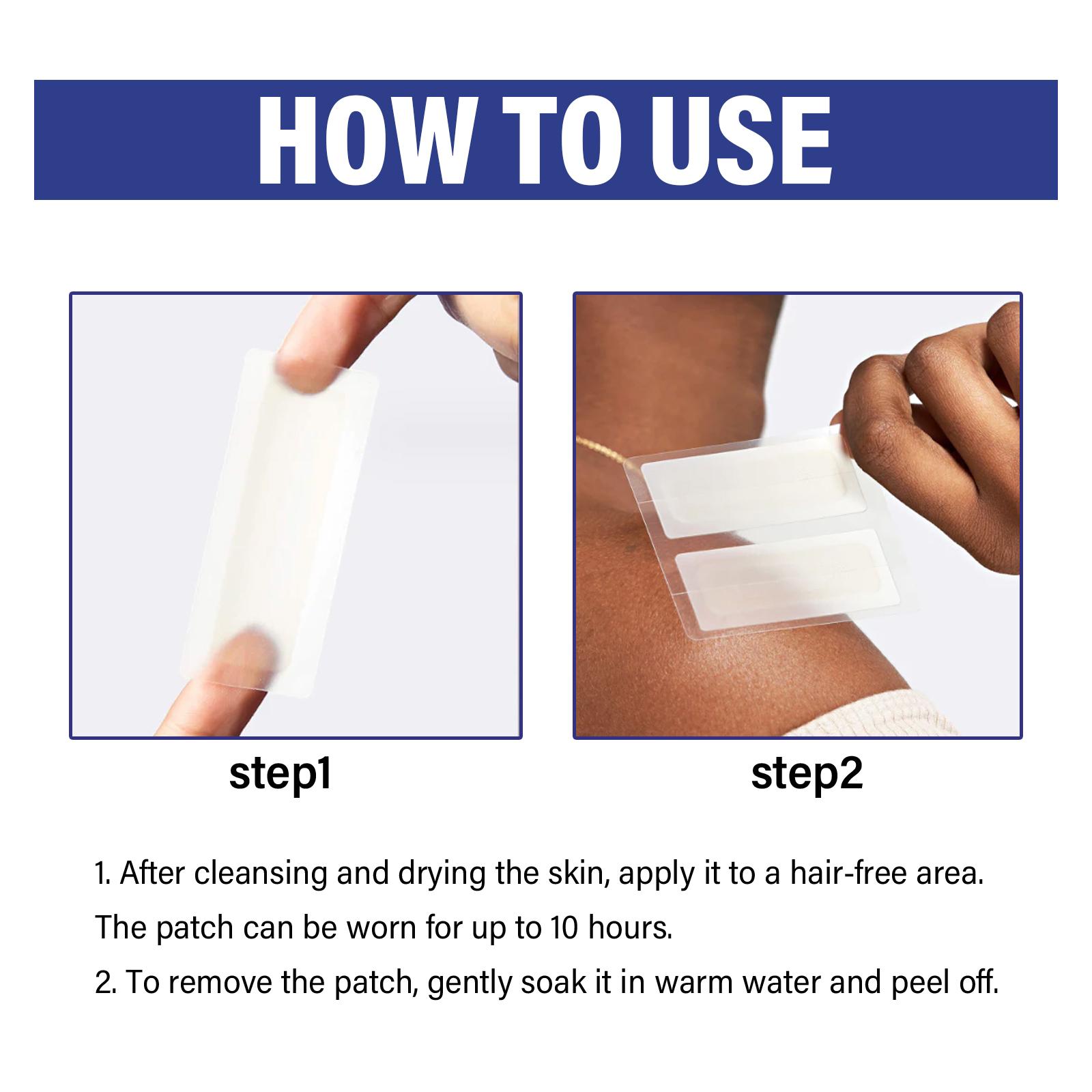 HOW TO USE

step1

step2

1. After cleansing and drying the skin, apply it to a hair-free area.
The patch can be worn for up to 10 hours.

2. To remove the patch, gently soak it in warm water and peel off.