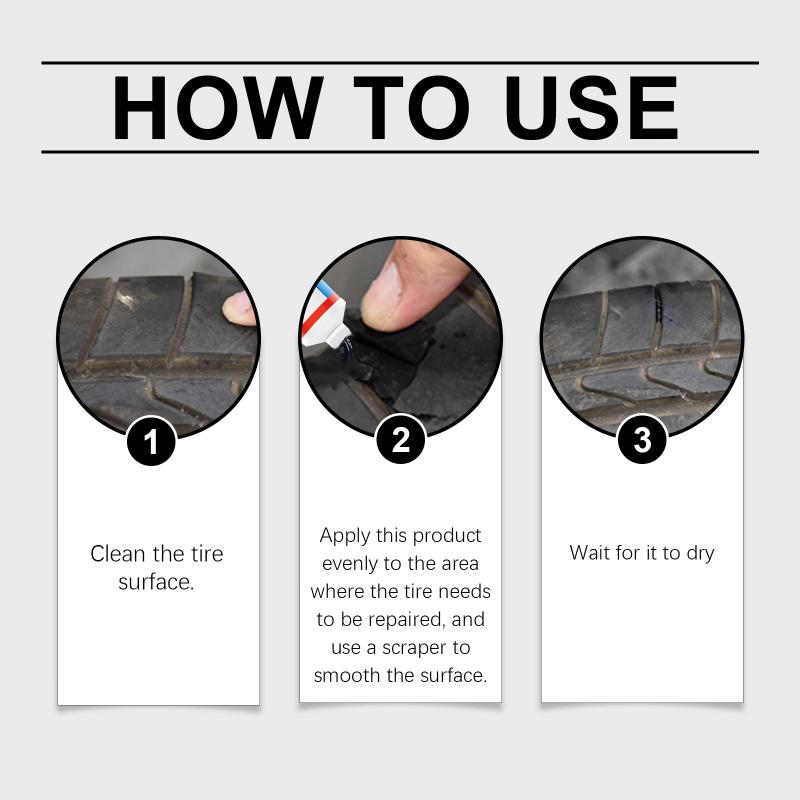 HOW TO USE

1

Clean the tire surface.

2

Apply this product evenly to the area where the tire needs to be repaired, and use a scraper to smooth the surface.

3

Wait for it to dry