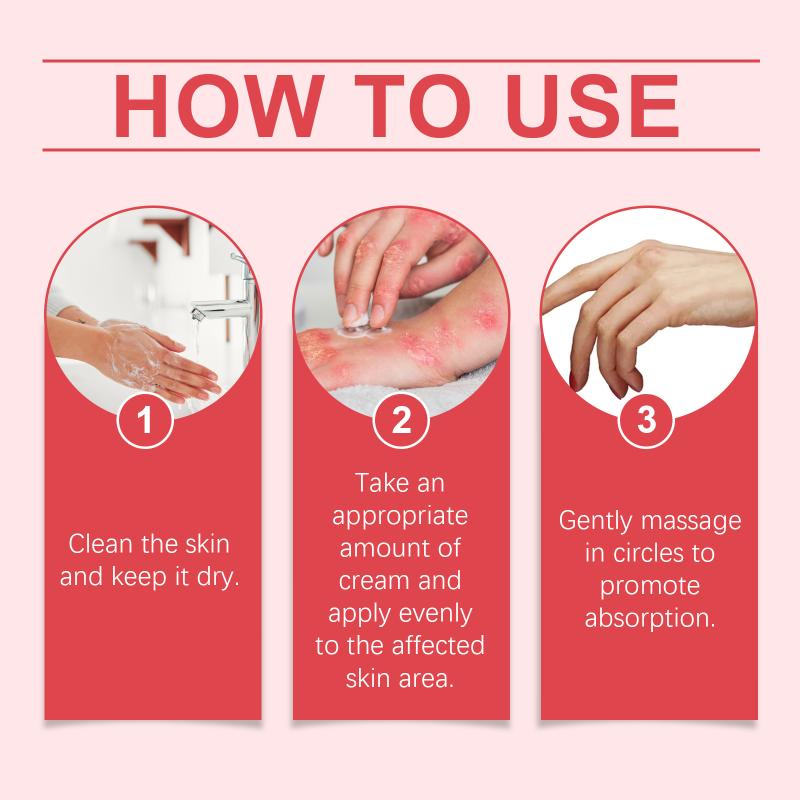 HOW TO USE

1

Clean the skin and keep it dry.

2

Take an appropriate amount of cream and apply evenly to the affected skin area.

3

Gently massage in circles to promote absorption.