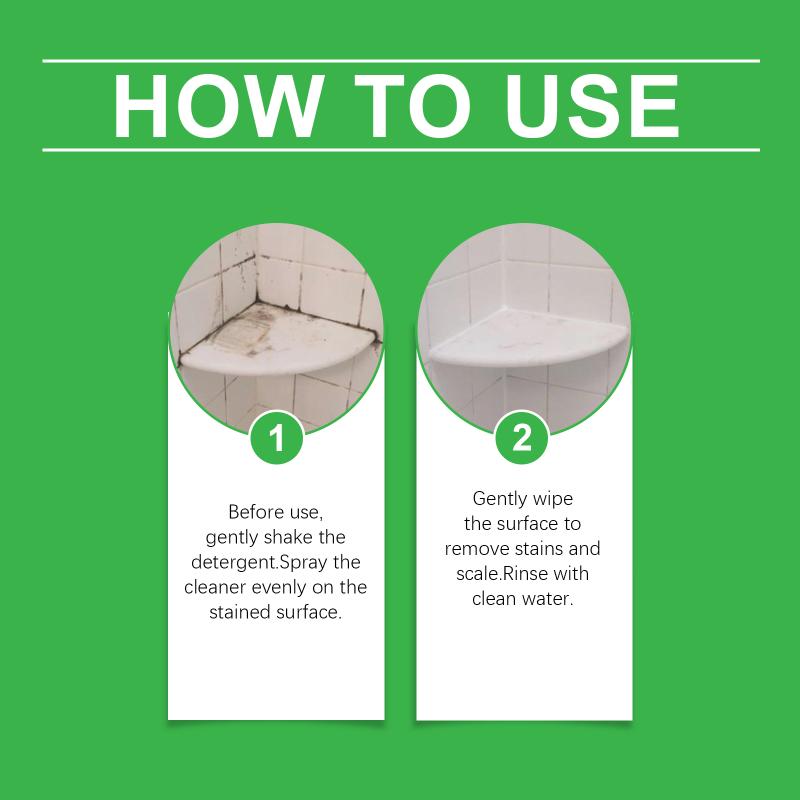 HOW TO USE

1

Before use, gently shake the detergent.Spray the cleaner evenly on the stained surface.

2

Gently wipe the surface to remove stains and scale.Rinse with clean water.