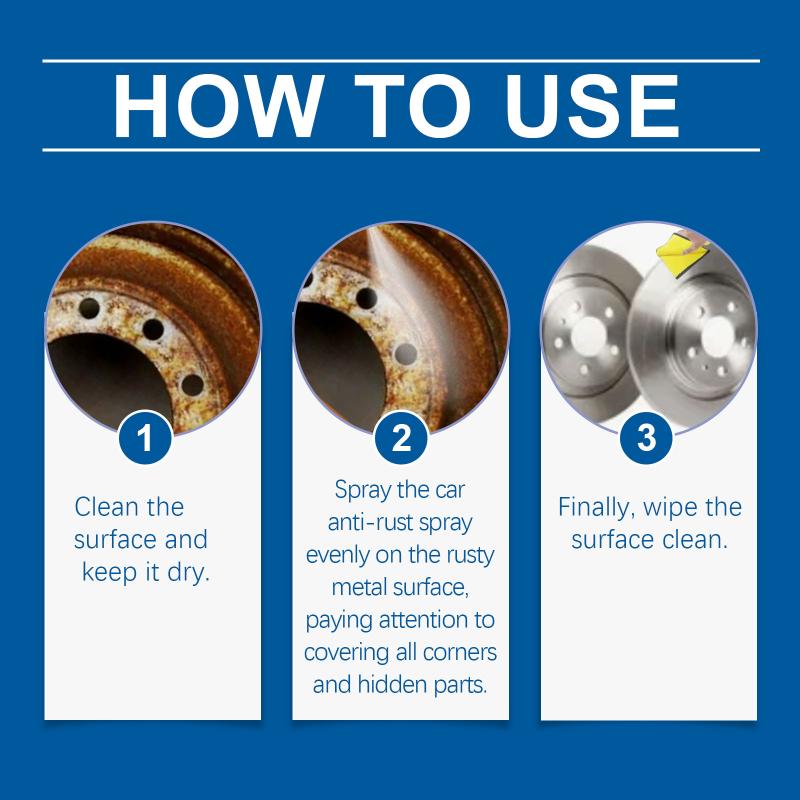 HOW TO USE

1

Clean the surface and keep it dry.

2

Spray the car anti-rust spray evenly on the rusty metal surface, paying attention to covering all corners and hidden parts.

3

Finally, wipe the surface clean.