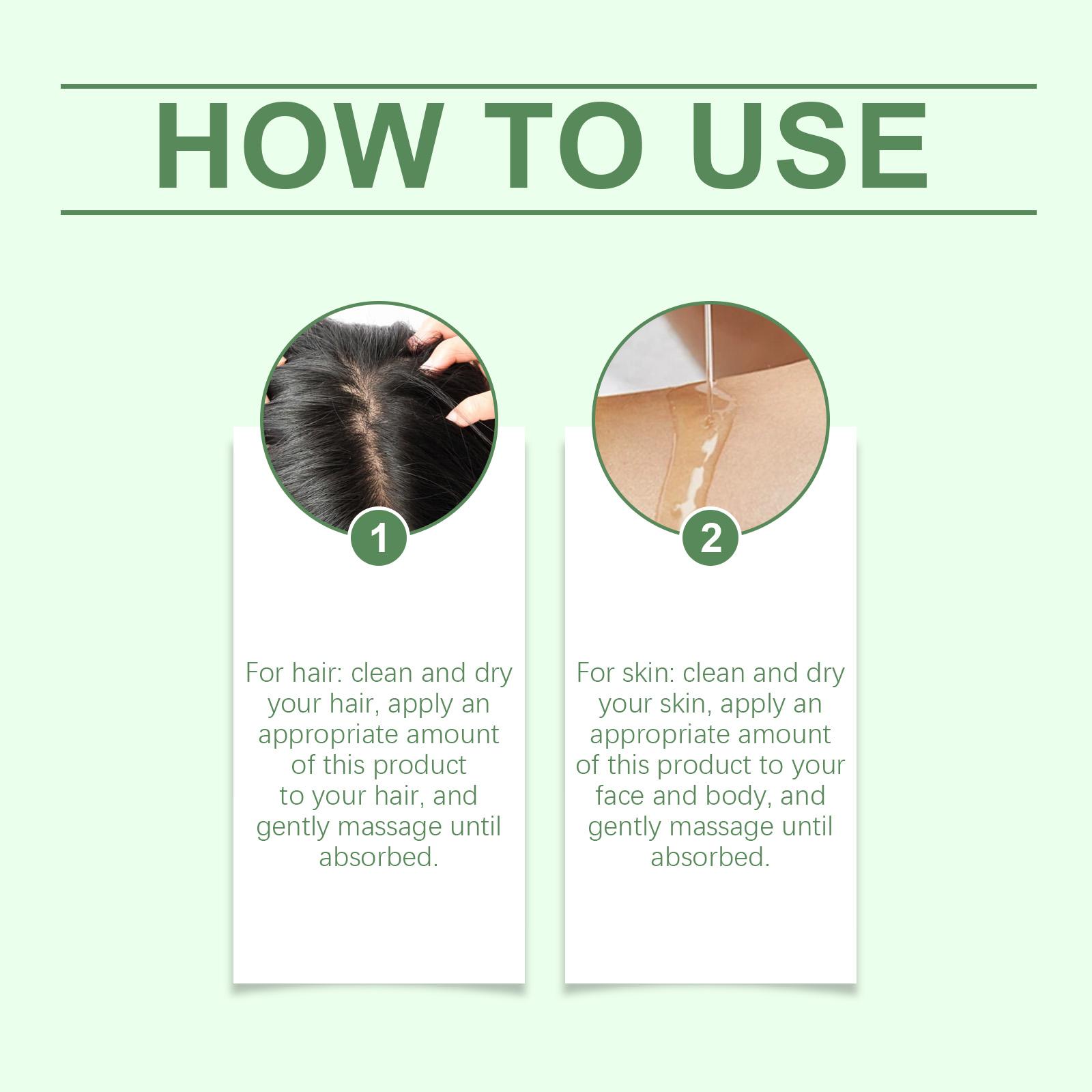 HOW TO USE

1

For hair: clean and dry your hair, apply an appropriate amount of this product to your hair, and gently massage until absorbed.

2

For skin: clean and dry your skin, apply an appropriate amount of this product to your face and body, and gently massage until absorbed.