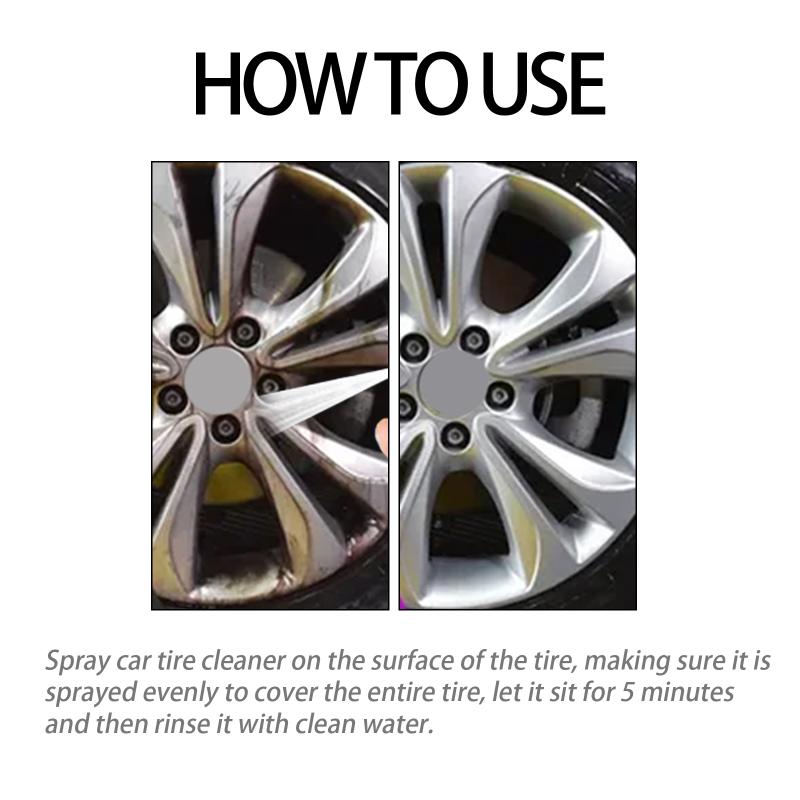 HOW TO USE

Spray car tire cleaner on the surface of the tire, making sure it is sprayed evenly to cover the entire tire, let it sit for 5 minutes and then rinse it with clean water.