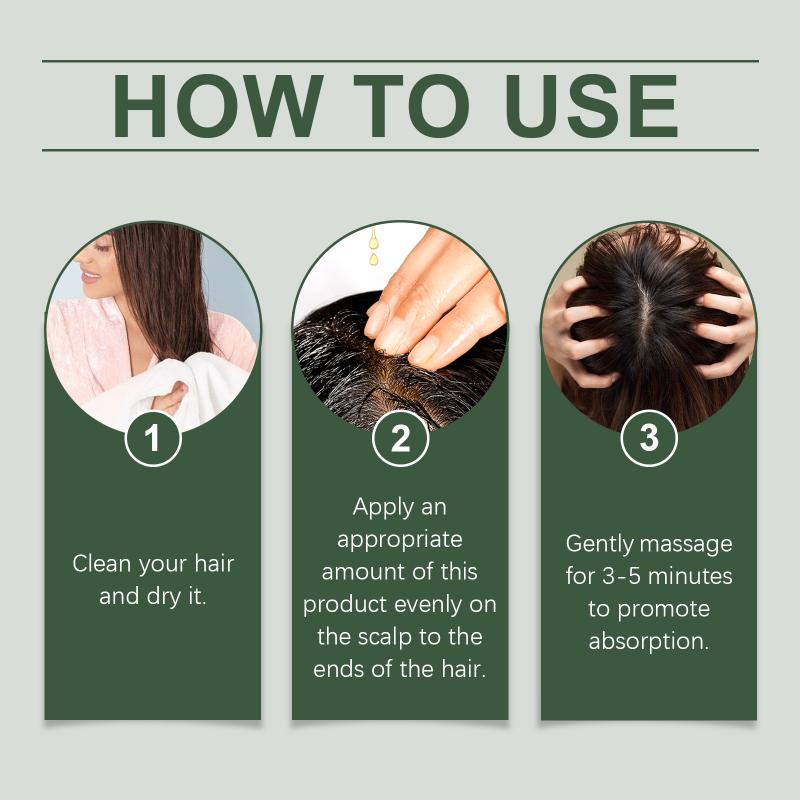 HOW TO USE

1

Clean your hair and dry it.

2

Apply an appropriate amount of this product evenly on the scalp to the ends of the hair.

3

Gently massage for 3-5 minutes to promote absorption.