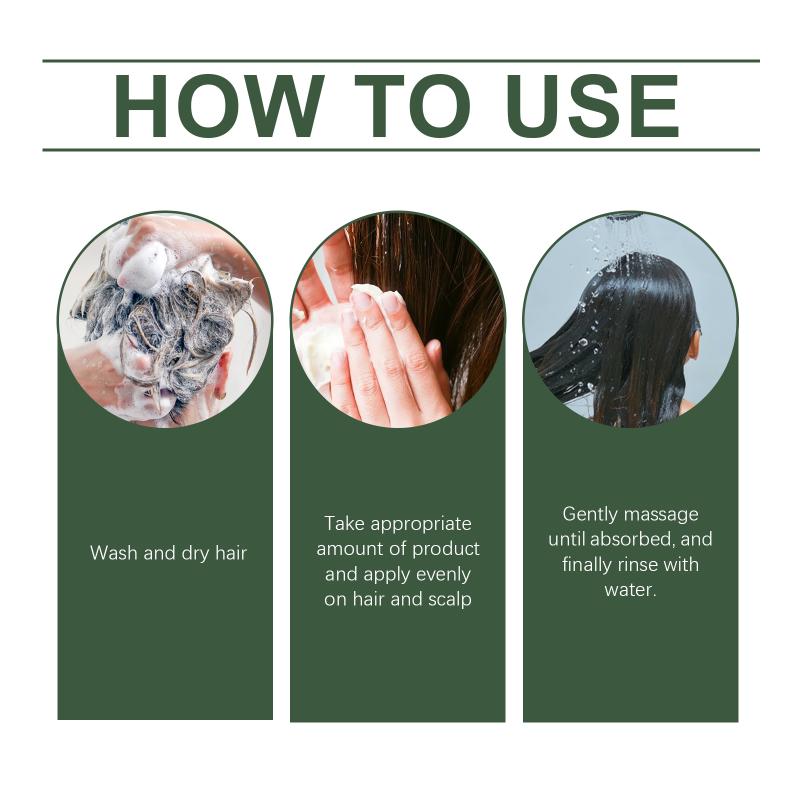 HOW TO USE

Wash and dry hair

Take appropriate amount of product and apply evenly on hair and scalp

Gently massage until absorbed, and finally rinse with water.