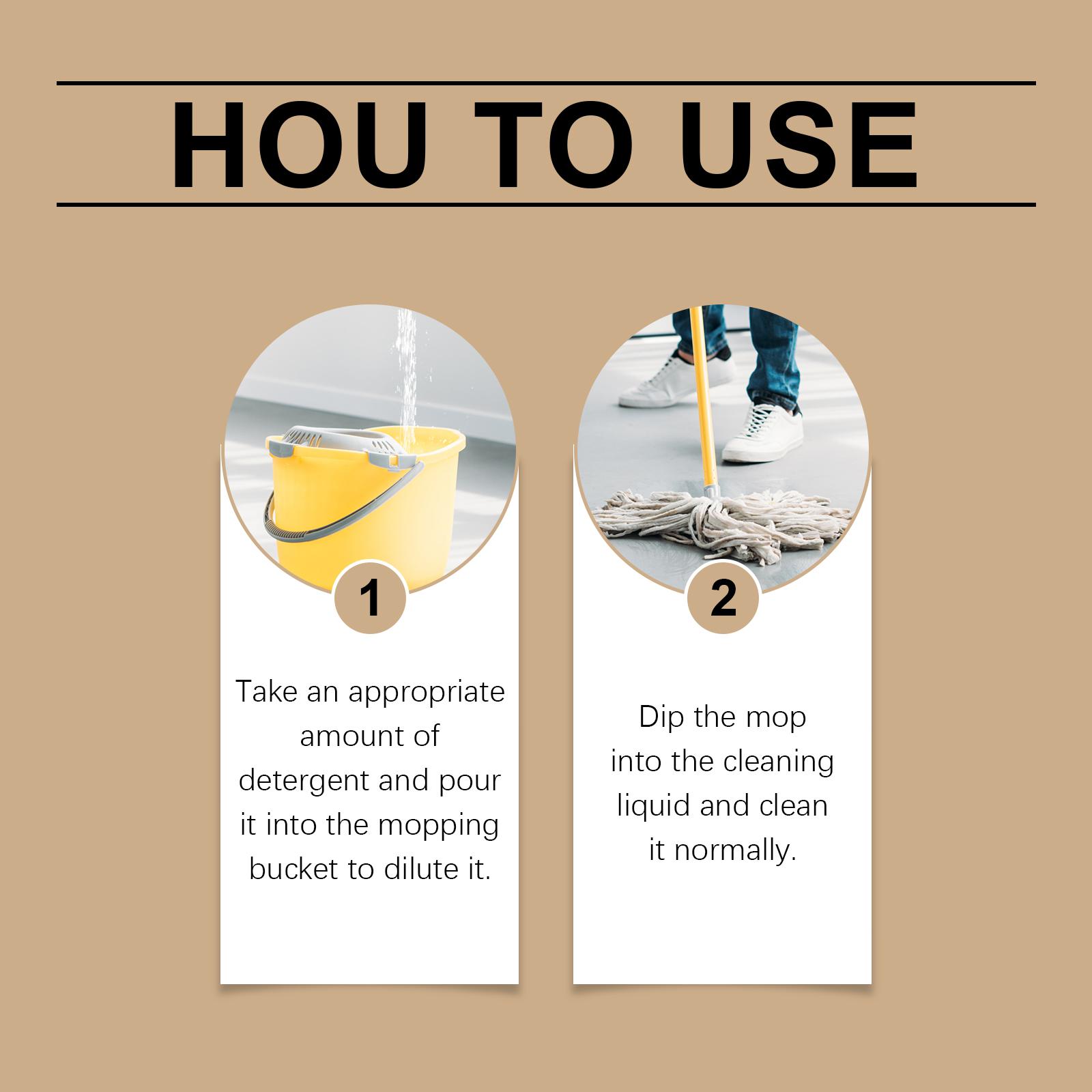 HOU TO USE

1

Take an appropriate amount of detergent and pour it into the mopping bucket to dilute it.

2

Dip the mop into the cleaning liquid and clean it normally.