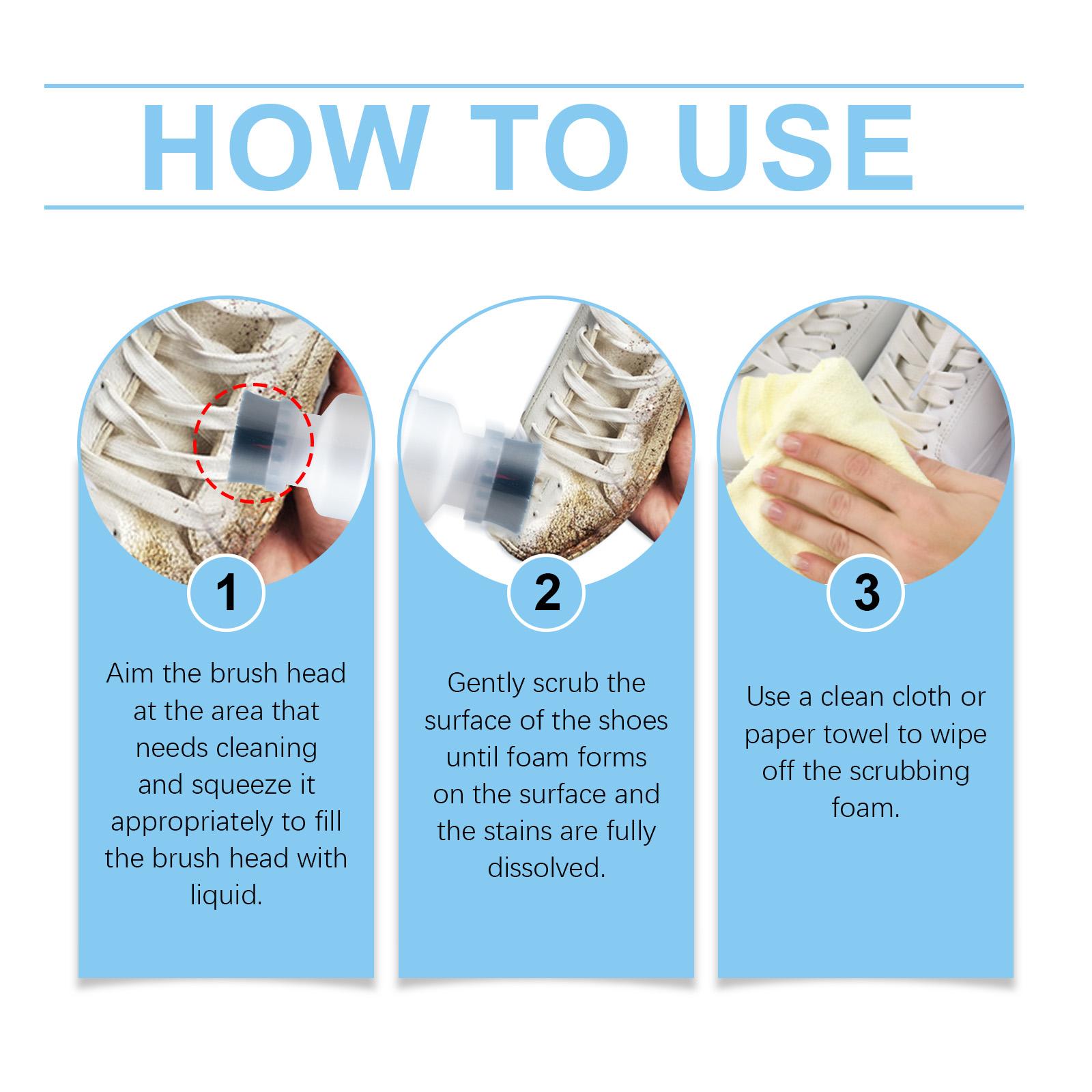 HOW TO USE

1

Aim the brush head at the area that needs cleaning and squeeze it appropriately to fill the brush head with liquid.

2

Gently scrub the surface of the shoes until foam forms on the surface and the stains are fully dissolved.

3

Use a clean cloth or paper towel to wipe off the scrubbing foam.