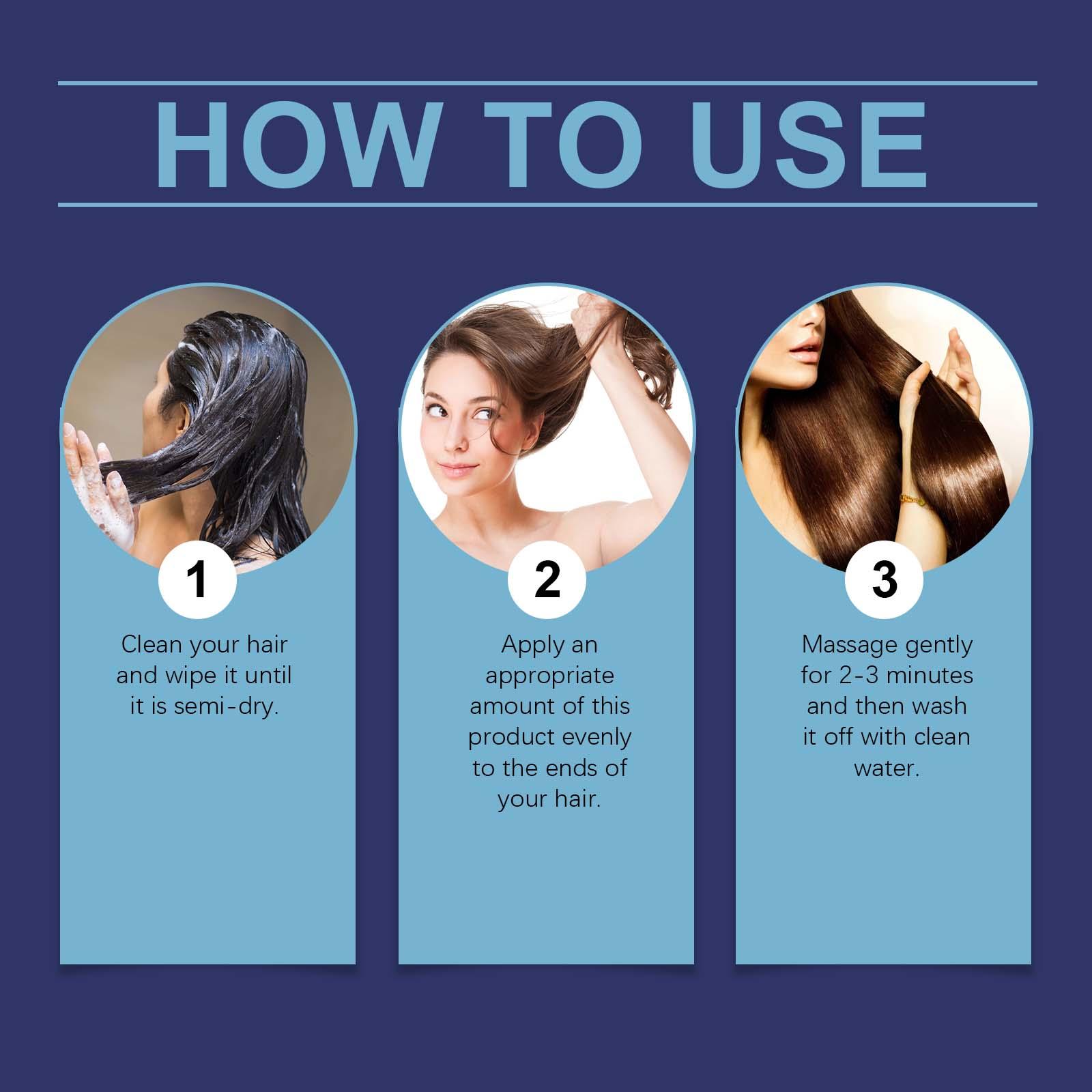 HOW TO USE

1

Clean your hair and wipe it until it is semi-dry.

2

Apply an appropriate amount of this product evenly to the ends of your hair.

3

Massage gently for 2-3 minutes and then wash it off with clean water.