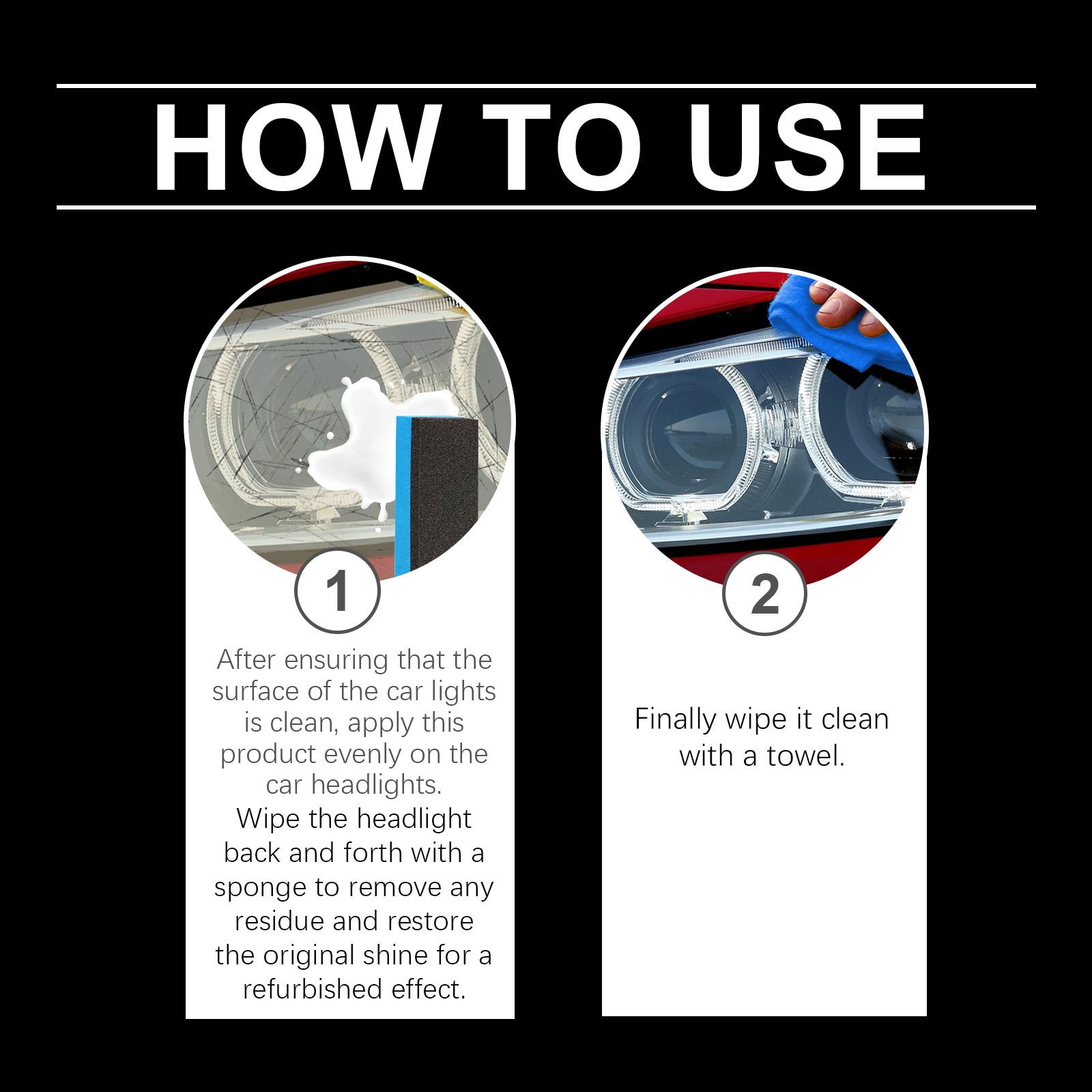 HOW TO USE

1

After ensuring that the surface of the car lights is clean, apply this product evenly on the car headlights.
Wipe the headlight back and forth with a sponge to remove any residue and restore the original shine for a refurbished effect.

2

Finally wipe it clean with a towel.