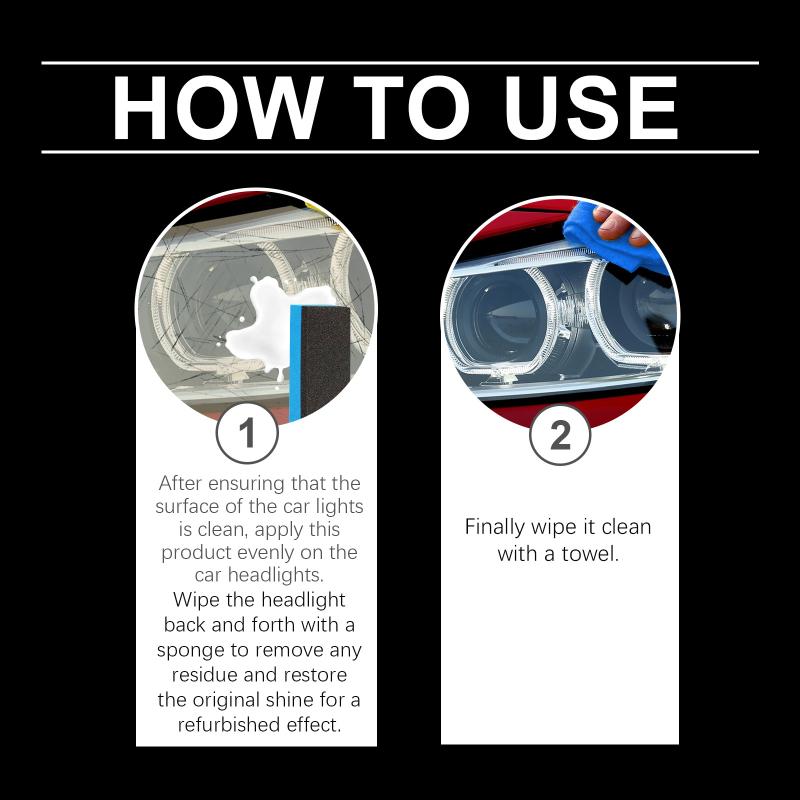 HOW TO USE

1

After ensuring that the surface of the car lights is clean, apply this product evenly on the car headlights.
Wipe the headlight back and forth with a sponge to remove any residue and restore the original shine for a refurbished effect.

2

Finally wipe it clean with a towel.