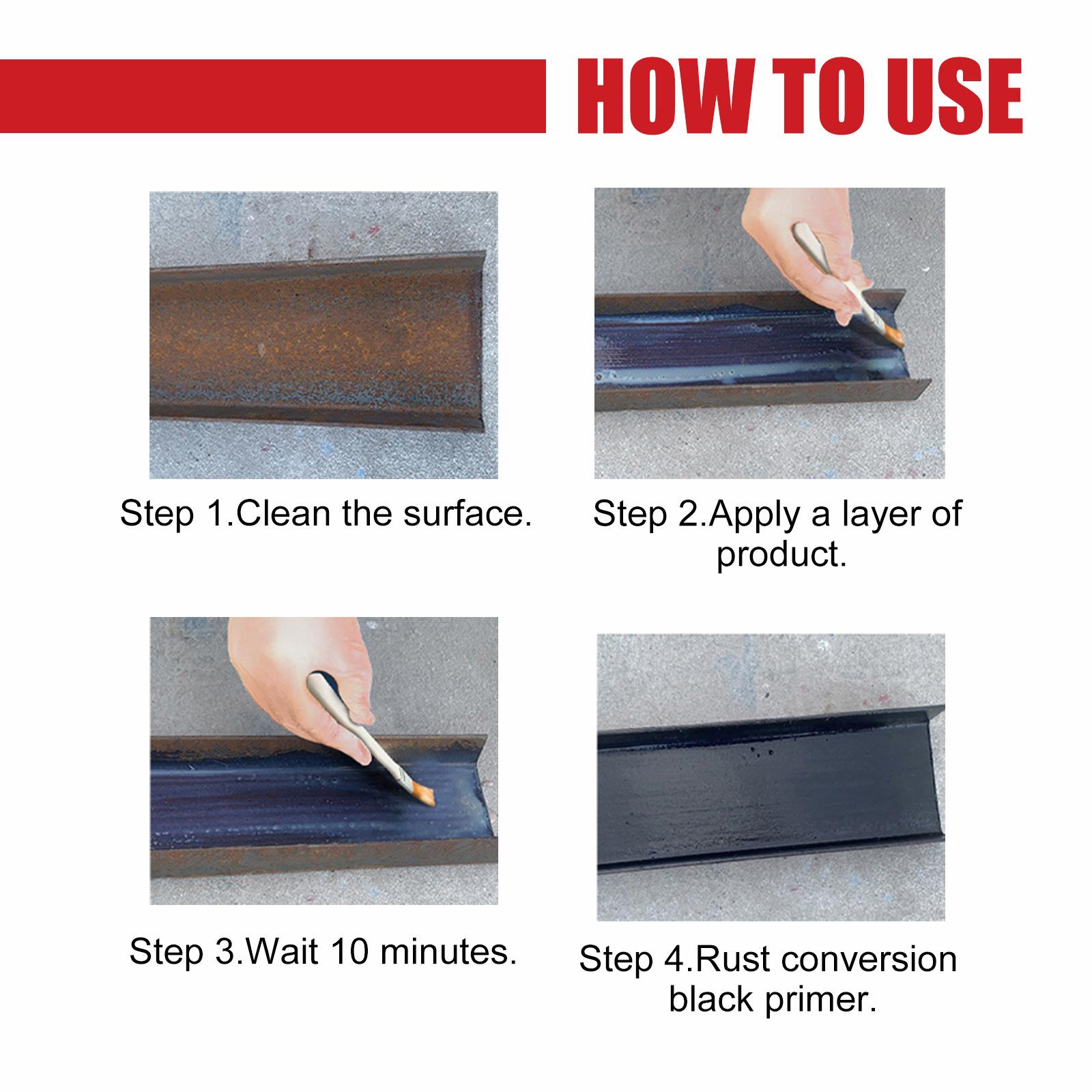 HOW TO USE

Step 1.Clean the surface.

Step 2.Apply a layer of product.

Step 3.Wait 10 minutes.

Step 4.Rust conversion black primer.