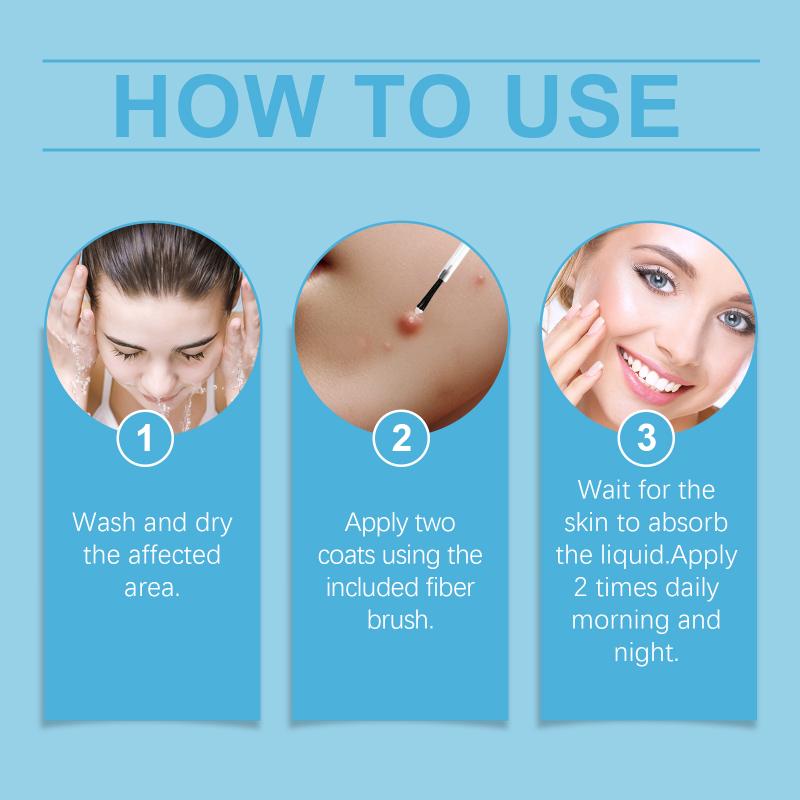 HOW TO USE

1

Wash and dry the affected area.

2

Apply two coats using the included fiber brush.

3

Wait for the skin to absorb the liquid.Apply 2 times daily morning and night.