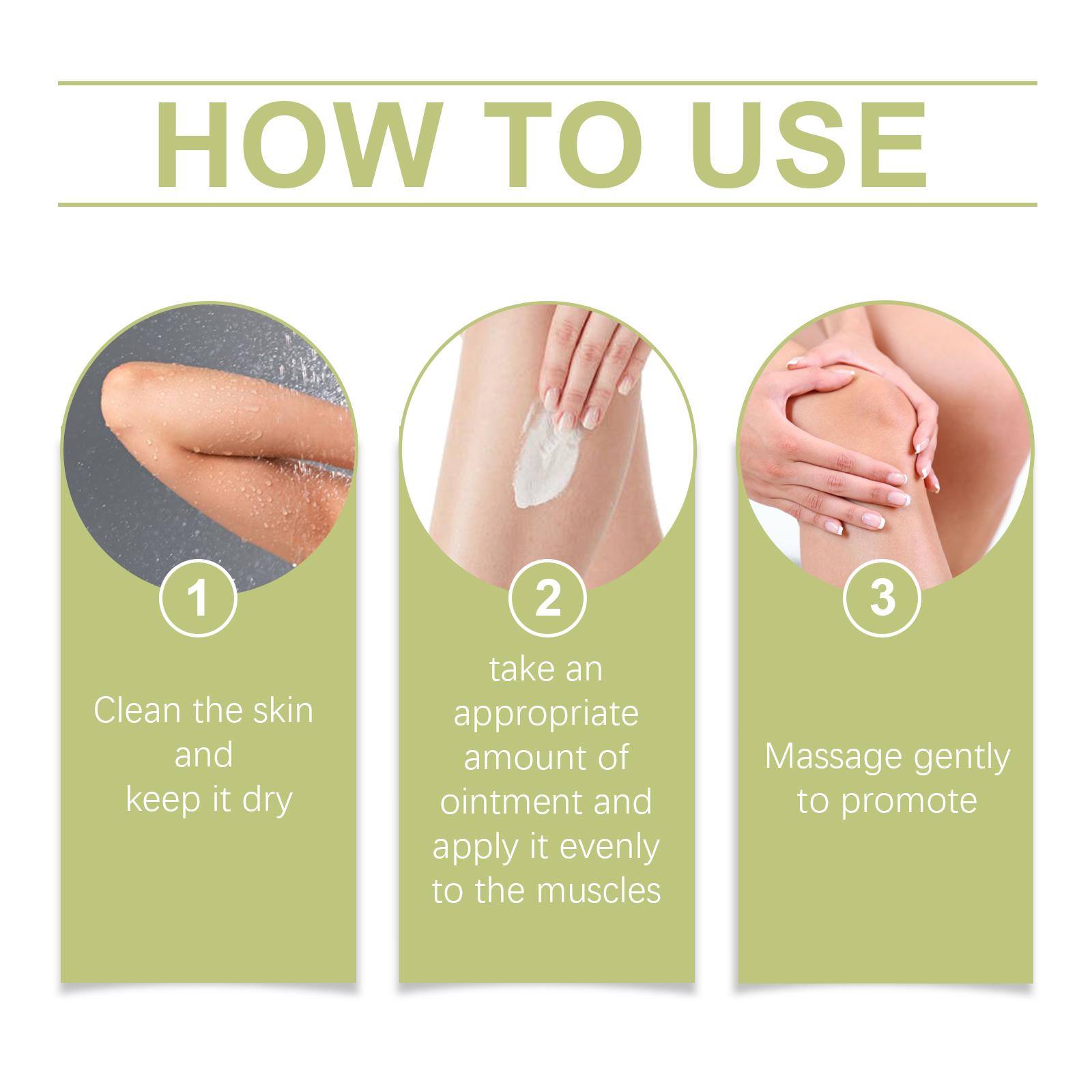 HOW TO USE

1

Clean the skin and keep it dry

2

take an appropriate amount of ointment and apply it evenly to the muscles

3

Massage gently to promote