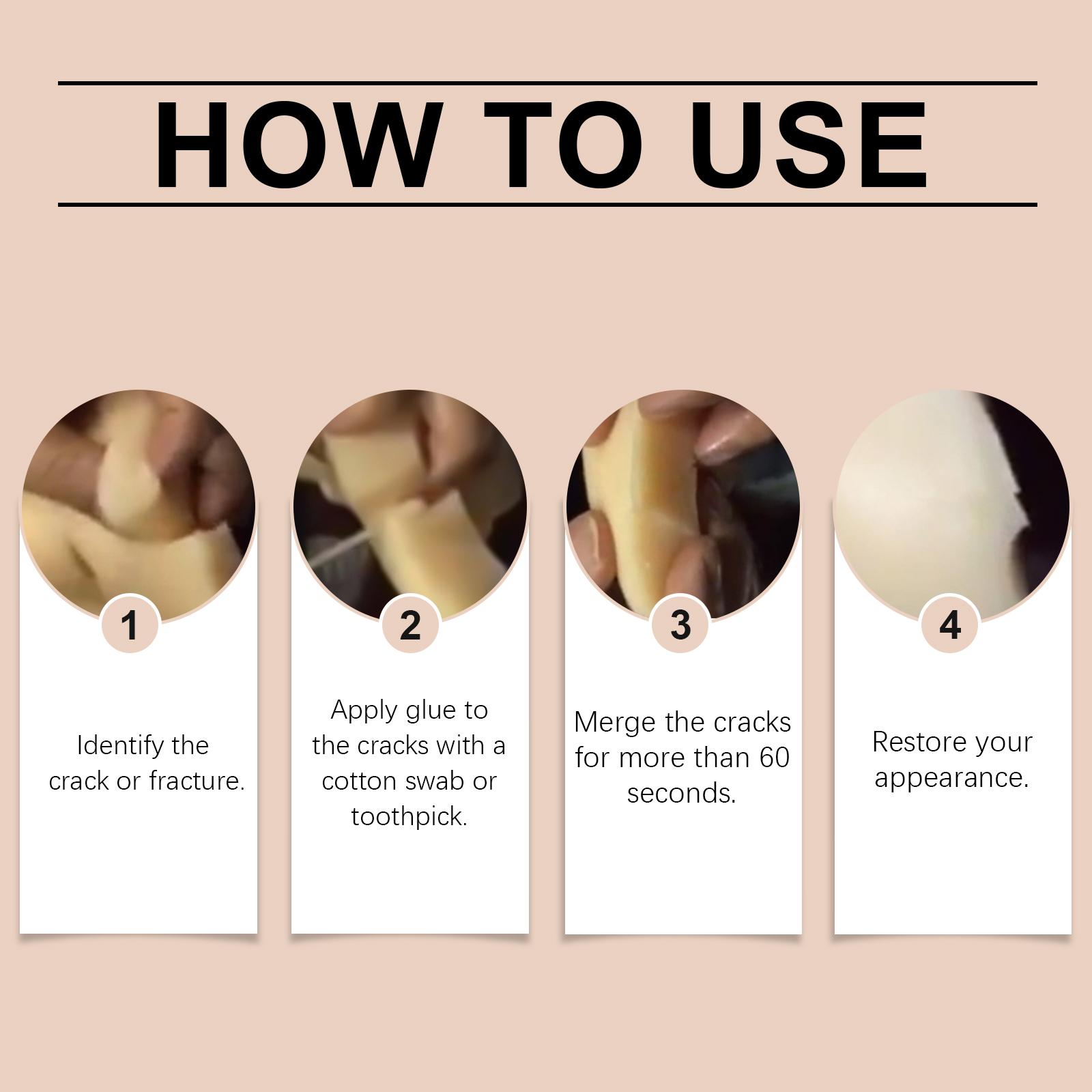 HOW TO USE

1

Identify the crack or fracture.

2

Apply glue to the cracks with a cotton swab or toothpick.

3

Merge the cracks for more than 60 seconds.

4

Restore your appearance.