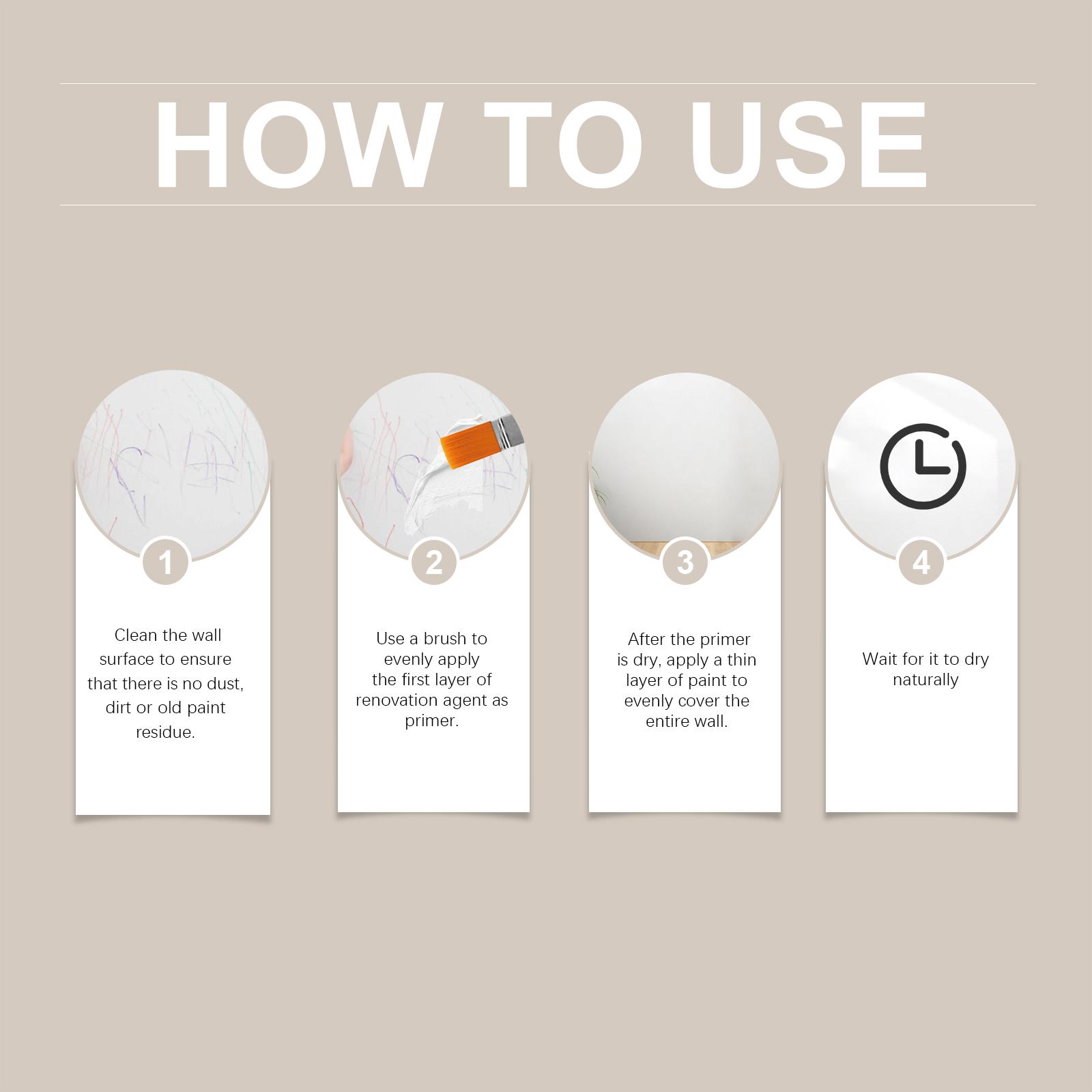 HOW TO USE

1

Clean the wall surface to ensure that there is no dust, dirt or old paint residue.

2

Use a brush to evenly apply the first layer of renovation agent as primer.

3

After the primer is dry, apply a thin layer of paint to evenly cover the entire wall.

4

Wait for it to dry naturally