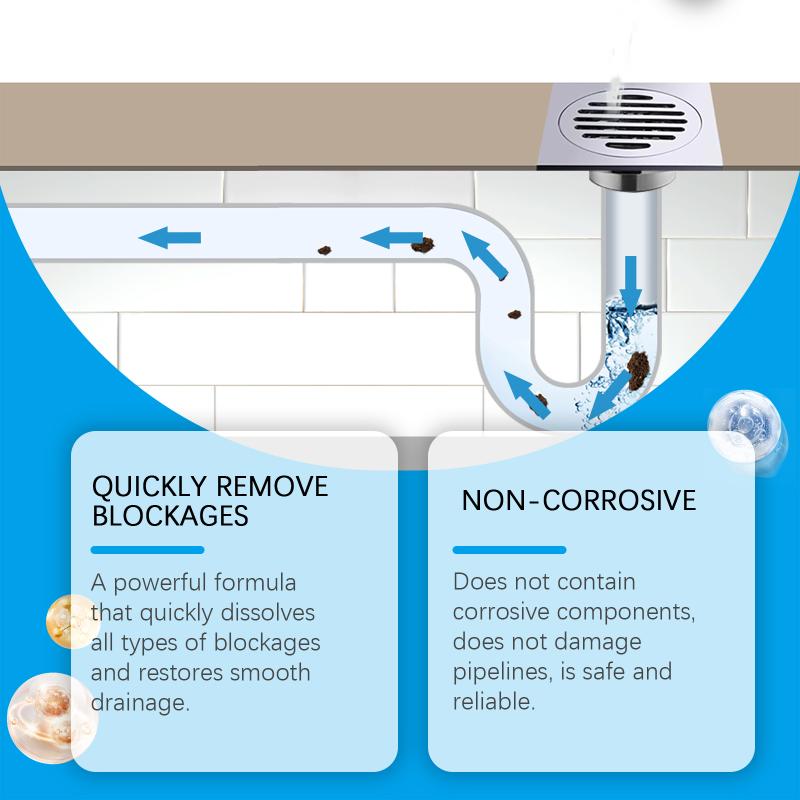 QUICKLY REMOVE BLOCKAGES

A powerful formula that quickly dissolves all types of blockages and restores smooth drainage.

NON-CORROSIVE

Does not contain corrosive components, does not damage pipelines, is safe and reliable.