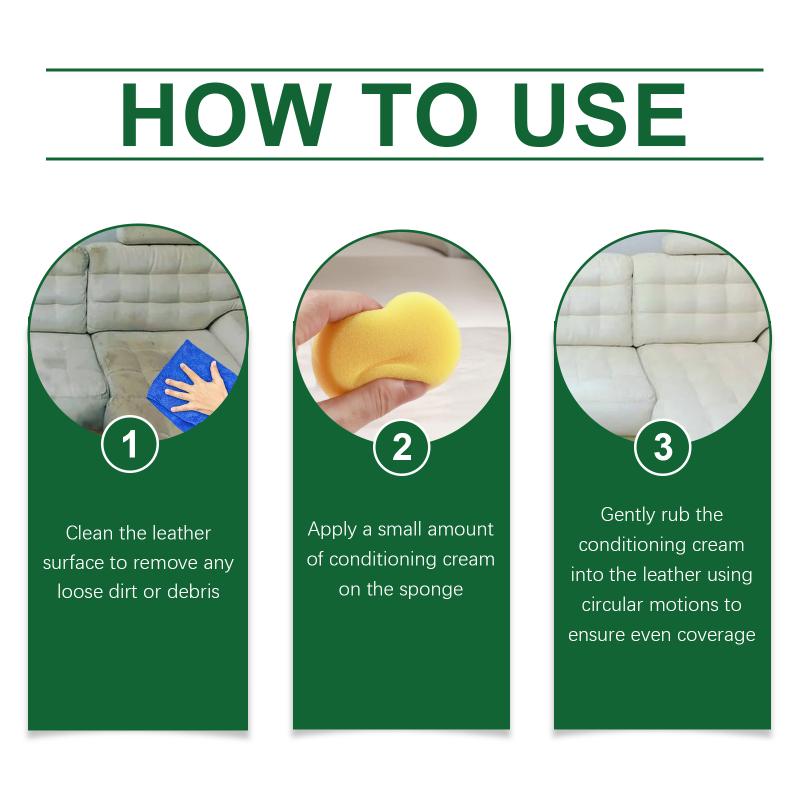 HOW TO USE

1

Clean the leather surface to remove any loose dirt or debris

2

Apply a small amount of conditioning cream on the sponge

3

Gently rub the conditioning cream into the leather using circular motions to ensure even coverage