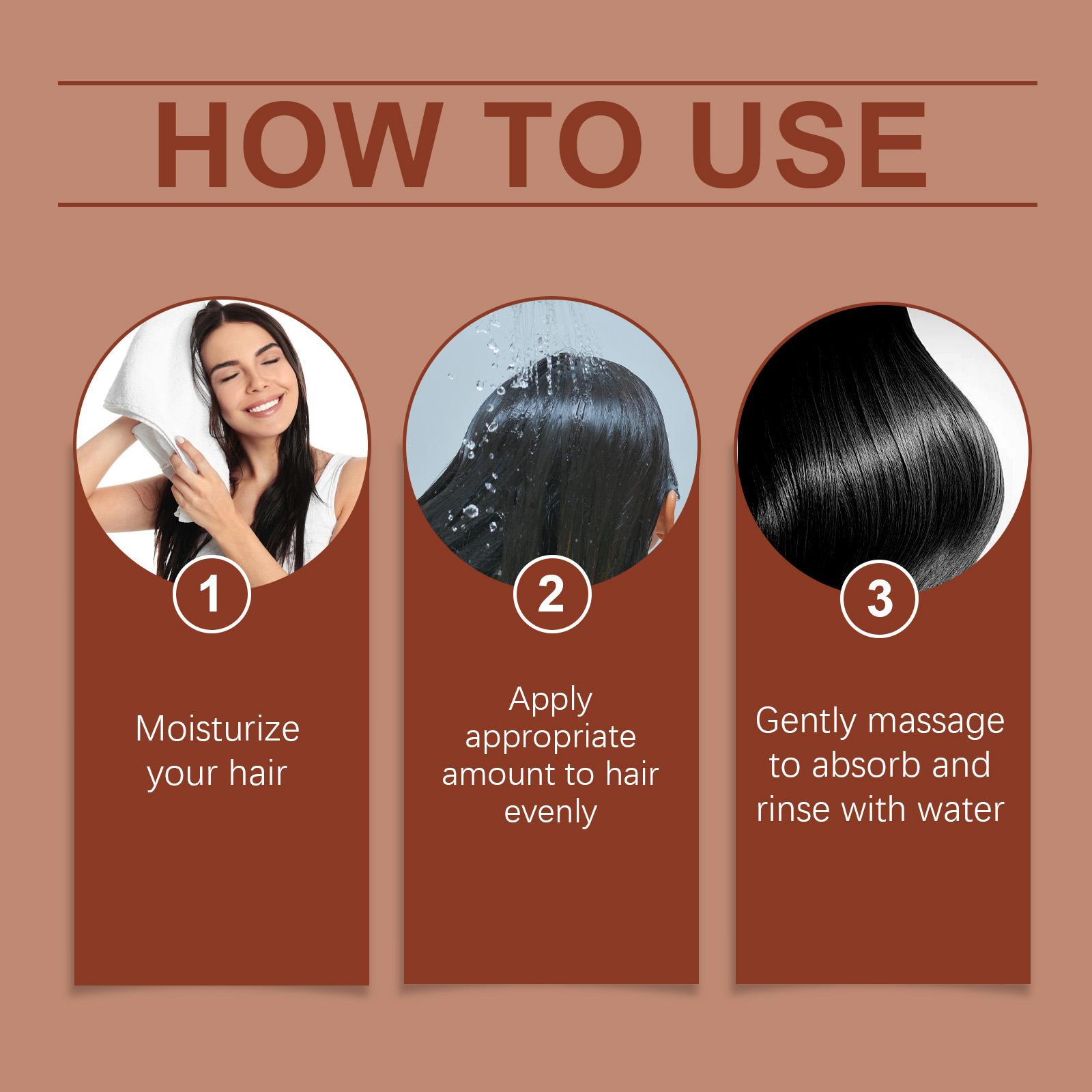 HOW TO USE

1

Moisturize your hair

2

Apply appropriate amount to hair evenly

3

Gently massage to absorb and rinse with water