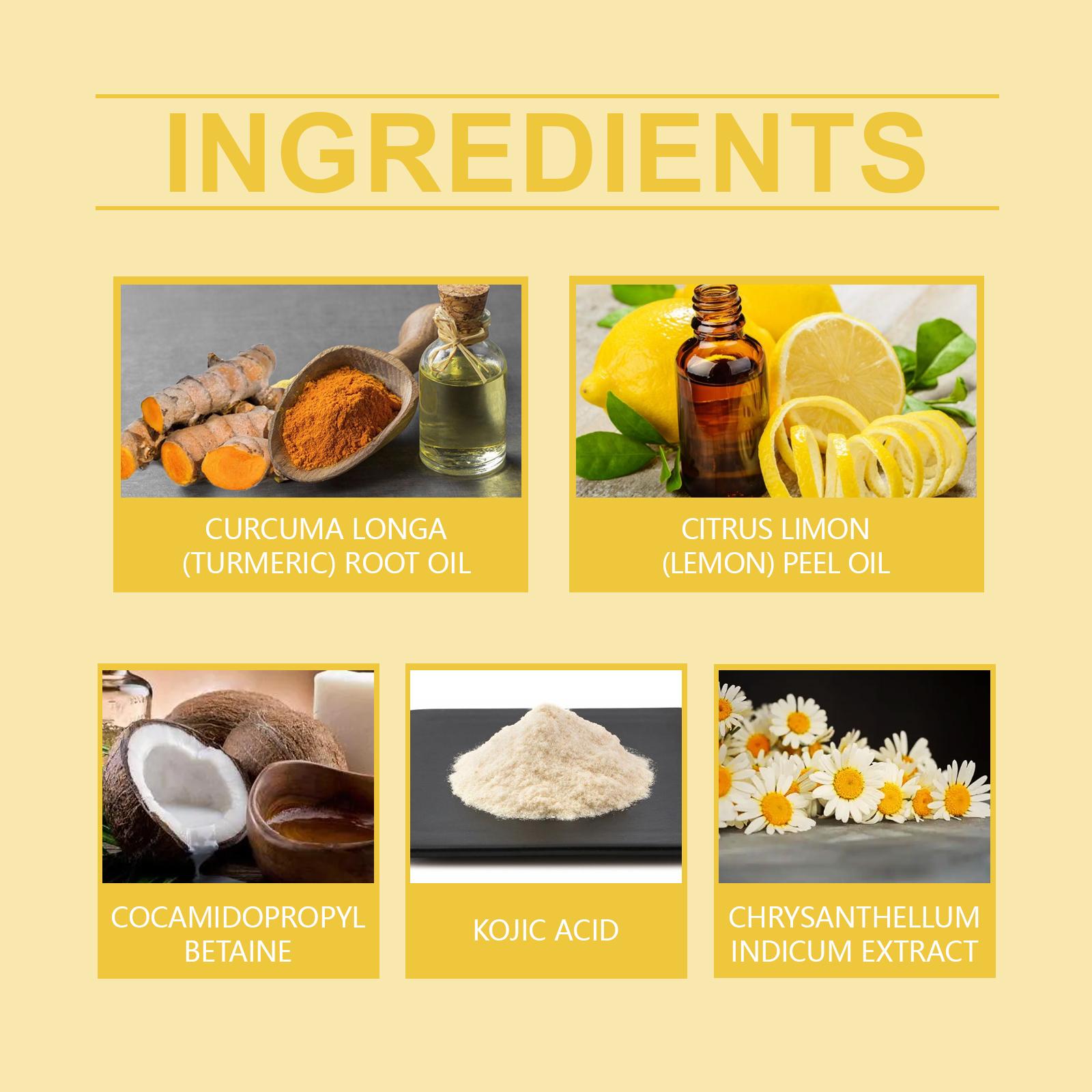 INGREDIENTS

CURCUMA LONGA (TURMERIC) ROOT OIL

CITRUS LIMON (LEMON) PEEL OIL

COCAMIDOPROPYL BETAINE

KOJIC ACID

CHRYSANTHELLUM INDICUM EXTRACT