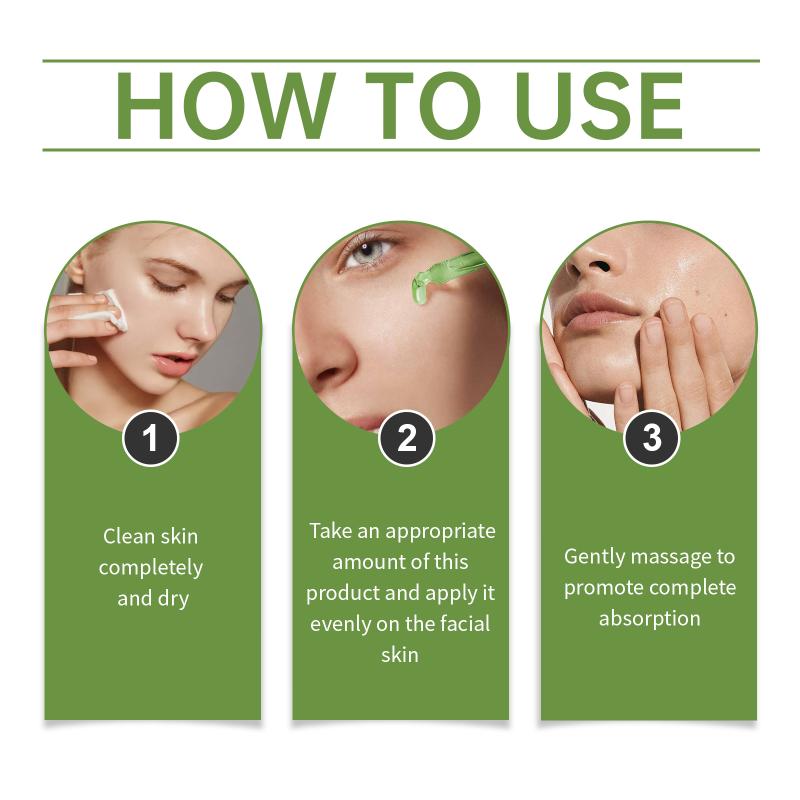 HOW TO USE

1

Clean skin completely and dry

2

Take an appropriate amount of this product and apply it evenly on the facial skin

3

Gently massage to promote complete absorption