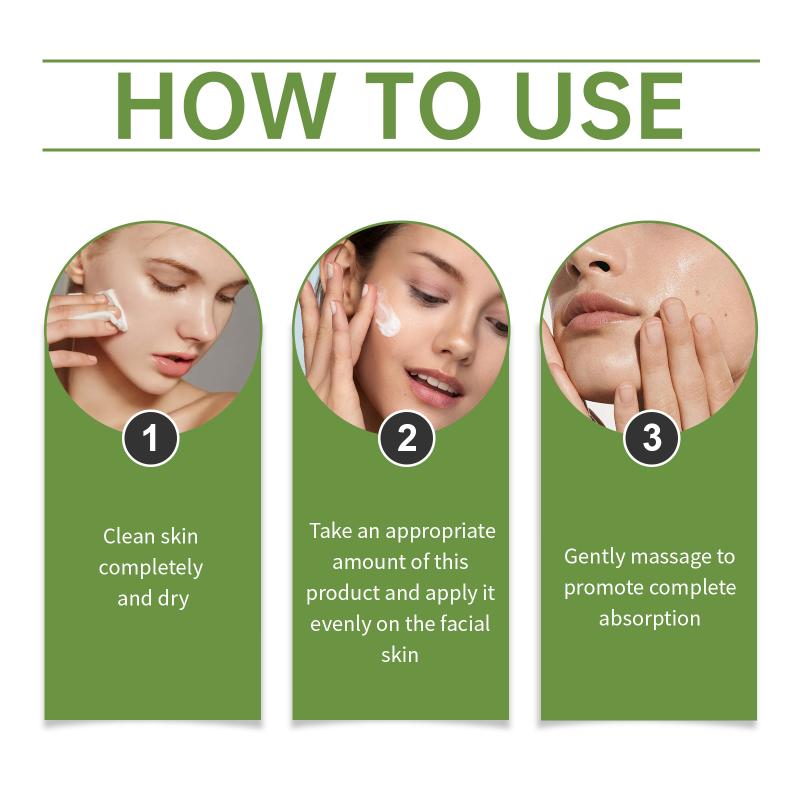 HOW TO USE

1

Clean skin completely and dry

2

Take an appropriate amount of this product and apply it evenly on the facial skin

3

Gently massage to promote complete absorption