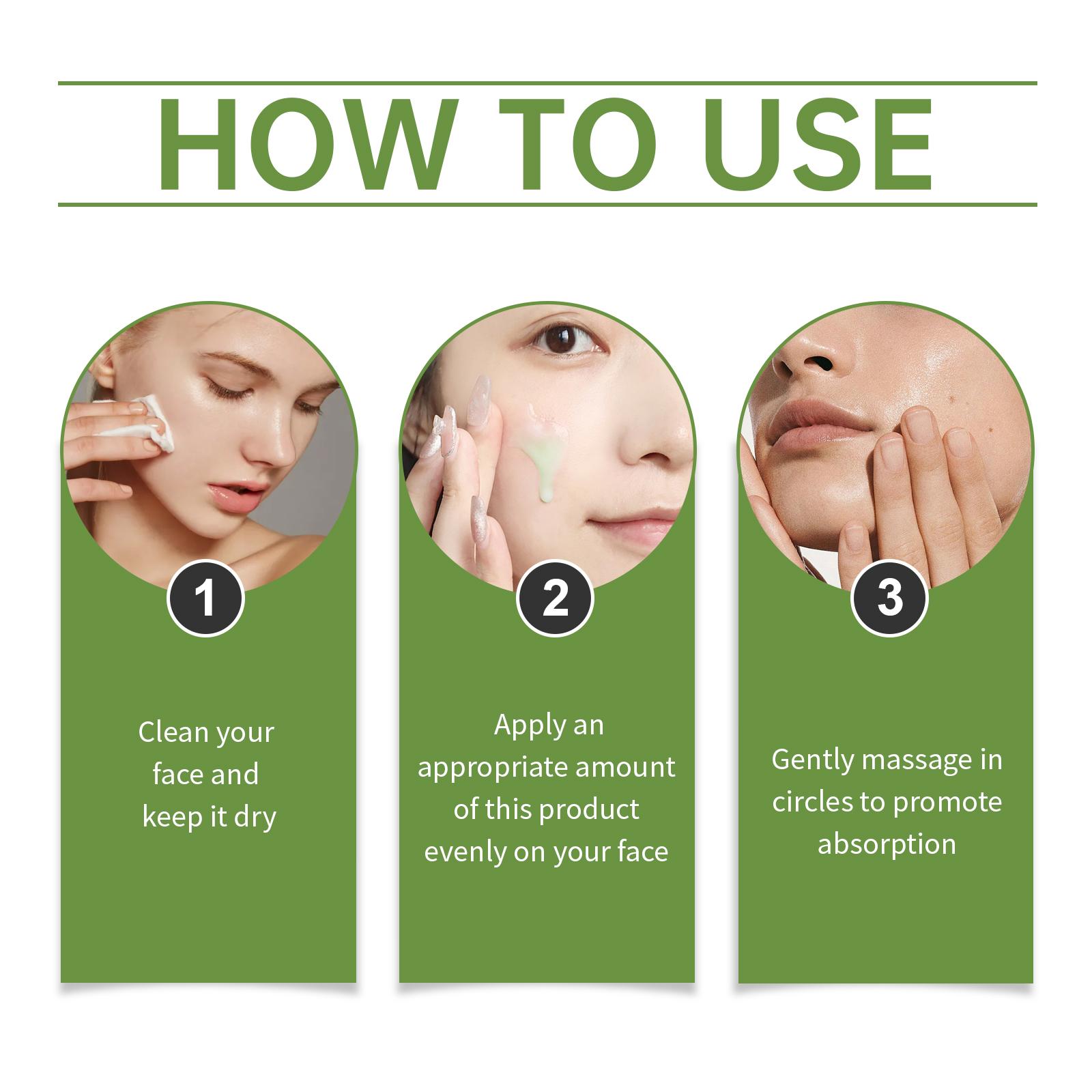 HOW TO USE

1

Clean your face and keep it dry

2

Apply an appropriate amount of this product evenly on your face

3

Gently massage in circles to promote absorption