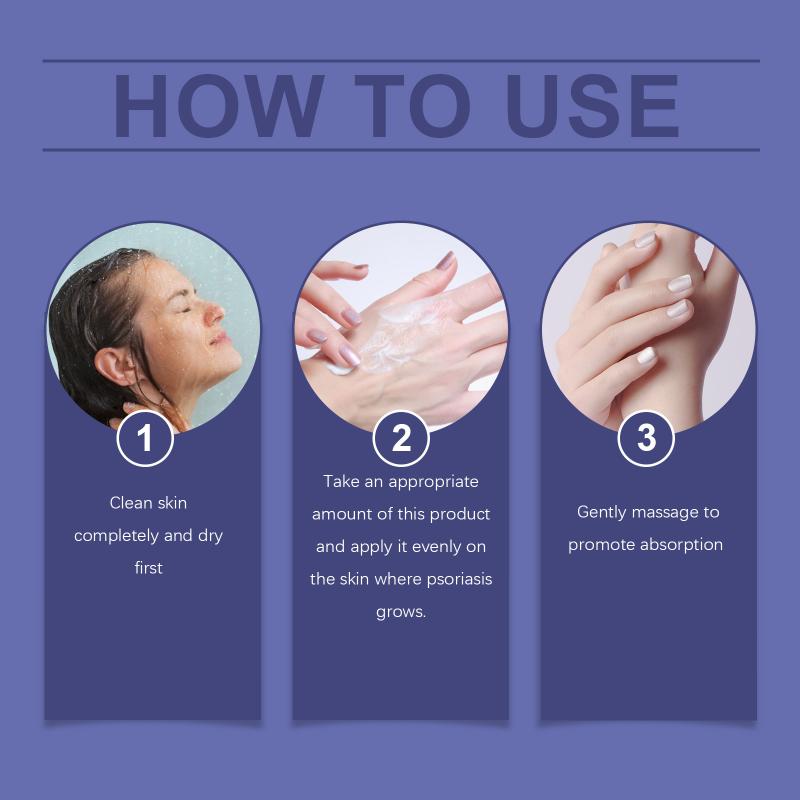 HOW TO USE

1

Clean skin completely and dry first

2

Take an appropriate amount of this product and apply it evenly on the skin where psoriasis grows.

3

Gently massage to promote absorption