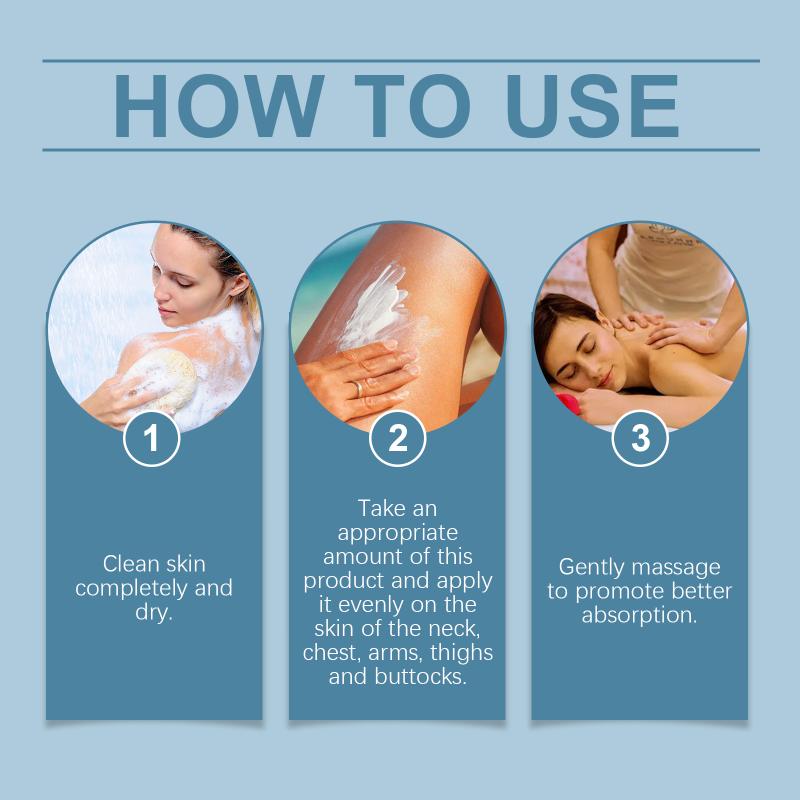 HOW TO USE

1

Clean skin completely and dry.

2

Take an appropriate amount of this product and apply it evenly on the skin of the neck, chest, arms, thighs and buttocks.

3

Gently massage to promote better absorption.