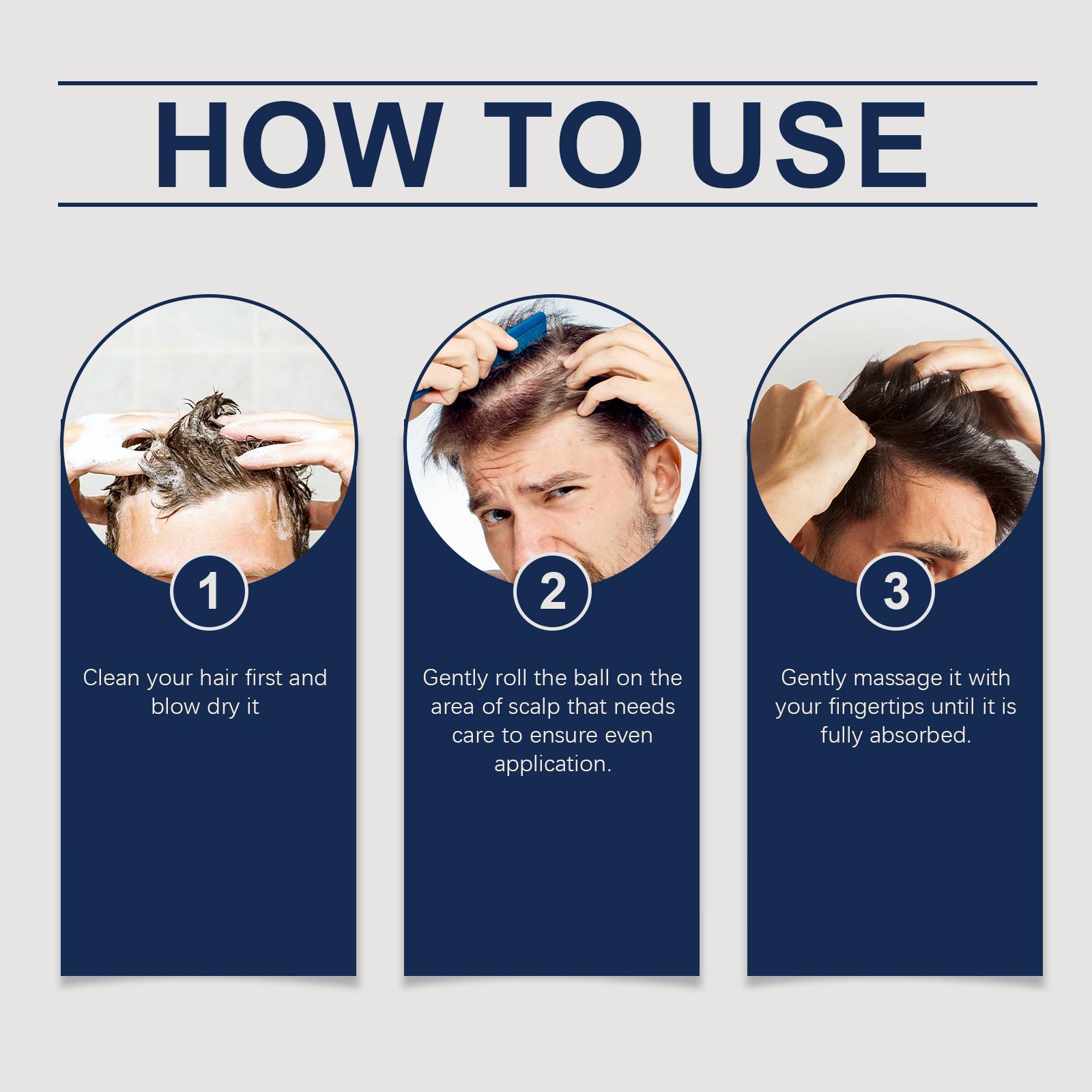 HOW TO USE

1

Clean your hair first and blow dry it

2

Gently roll the ball on the area of scalp that needs care to ensure even application.

3

Gently massage it with your fingertips until it is fully absorbed.