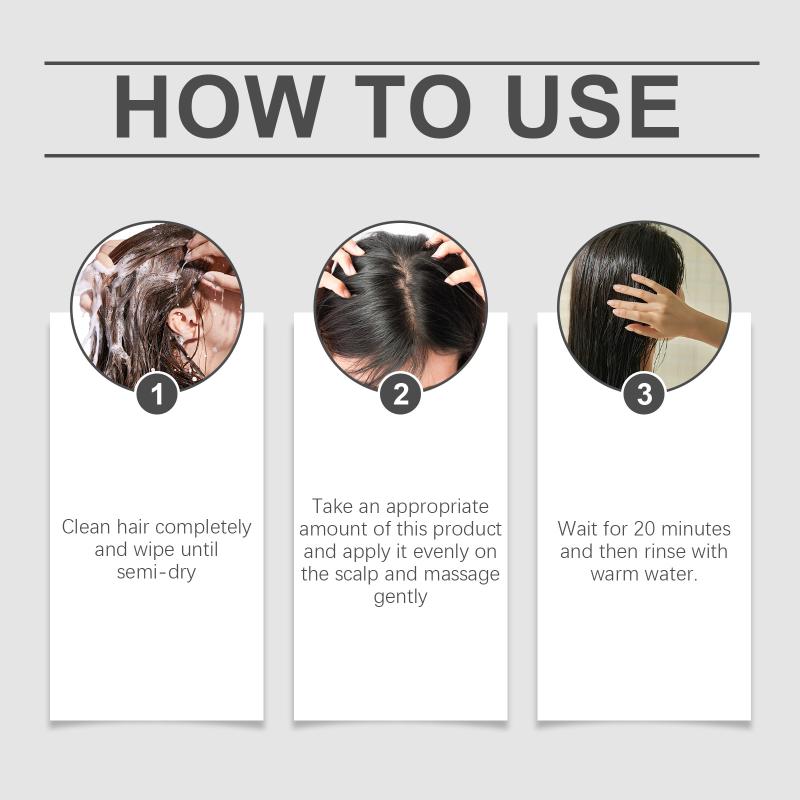 HOW TO USE

1

Clean hair completely and wipe until semi-dry

2

Take an appropriate amount of this product and apply it evenly on the scalp and massage gently

3

Wait for 20 minutes and then rinse with warm water.