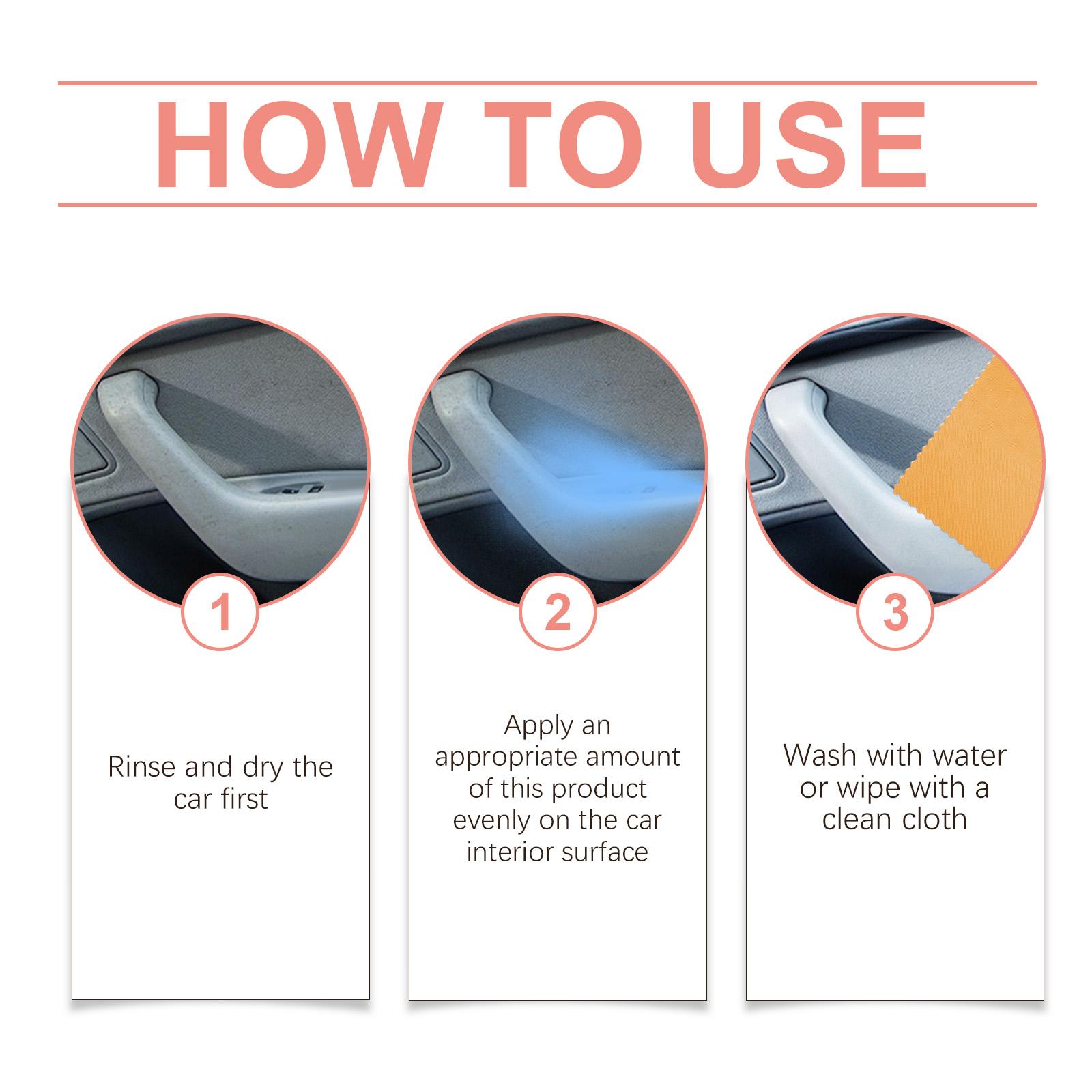 HOW TO USE

1

Rinse and dry the car first

2

Apply an appropriate amount of this product evenly on the car interior surface

3

Wash with water or wipe with a clean cloth