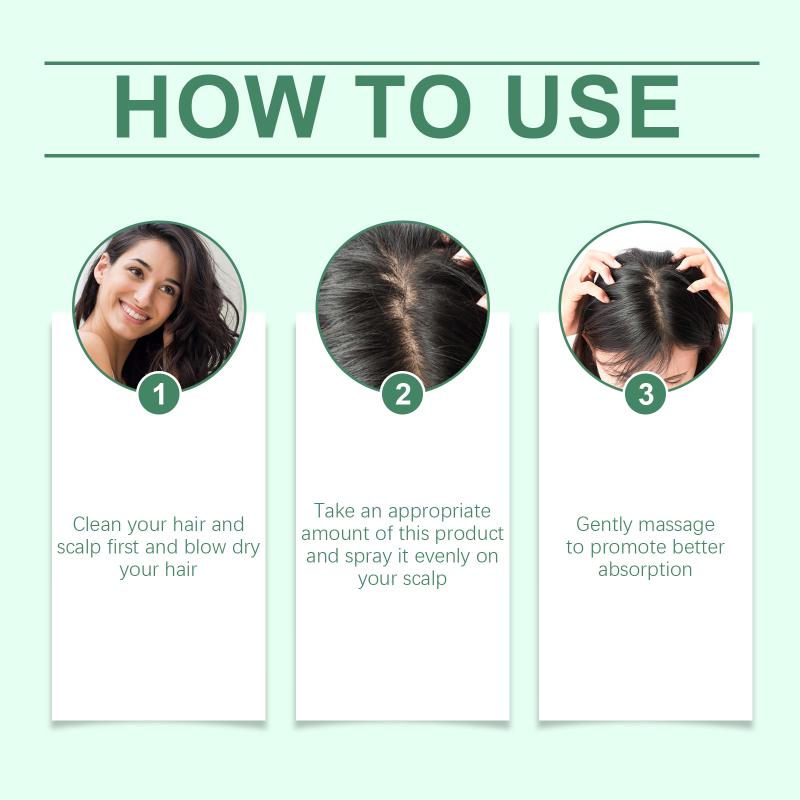 HOW TO USE

1

Clean your hair and scalp first and blow dry your hair

2

Take an appropriate amount of this product and spray it evenly on your scalp

3

Gently massage to promote better absorption