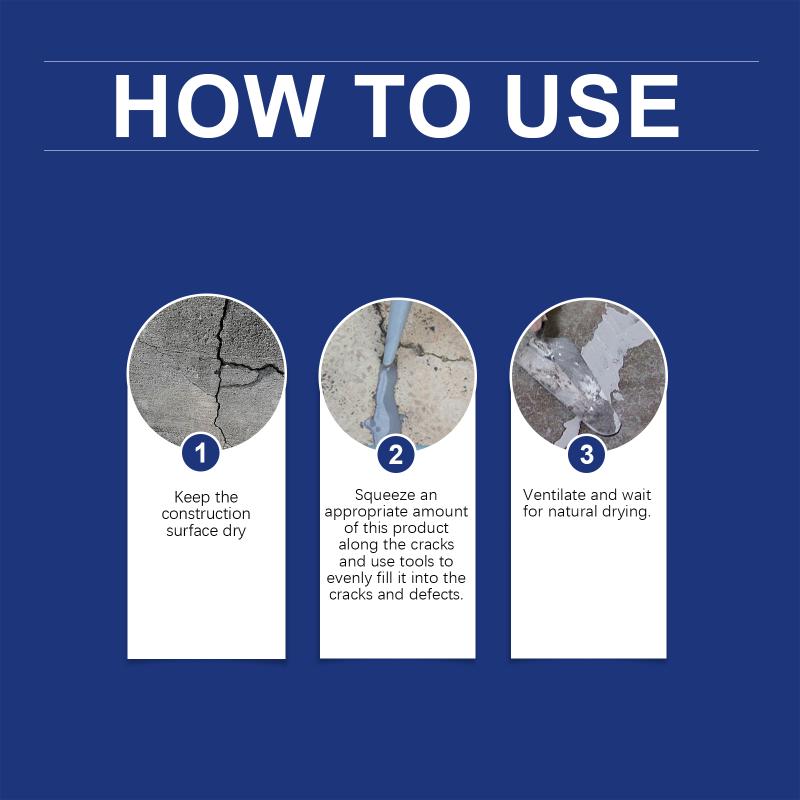 HOW TO USE

1

Keep the construction surface dry

2

Squeeze an appropriate amount of this product along the cracks and use tools to evenly fill it into the cracks and defects.

3

Ventilate and wait for natural drying.