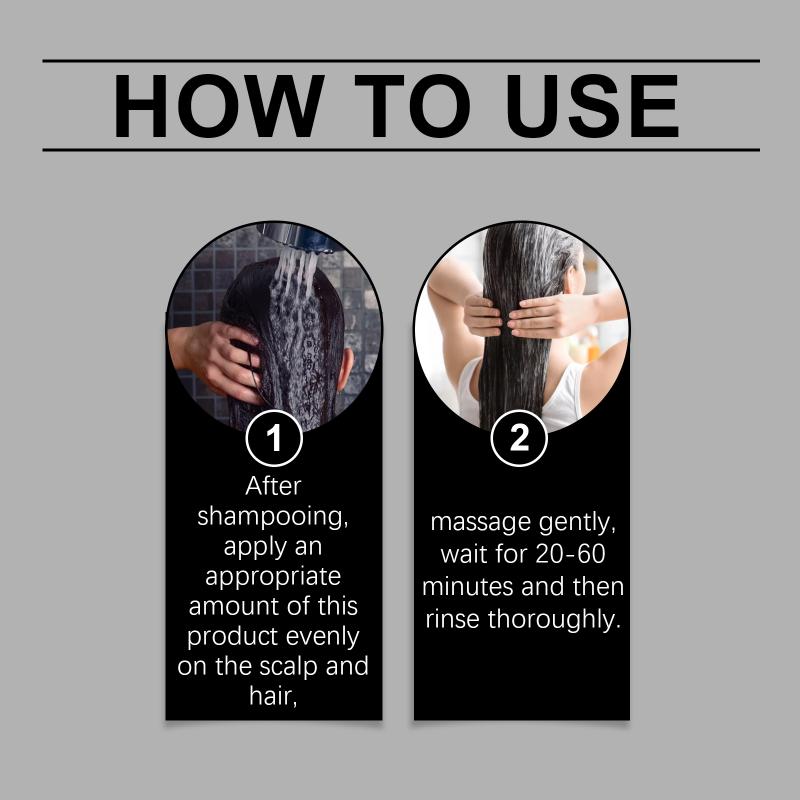 HOW TO USE

1

After shampooing, apply an appropriate amount of this product evenly on the scalp and hair,

2

massage gently, wait for 20-60 minutes and then rinse thoroughly.