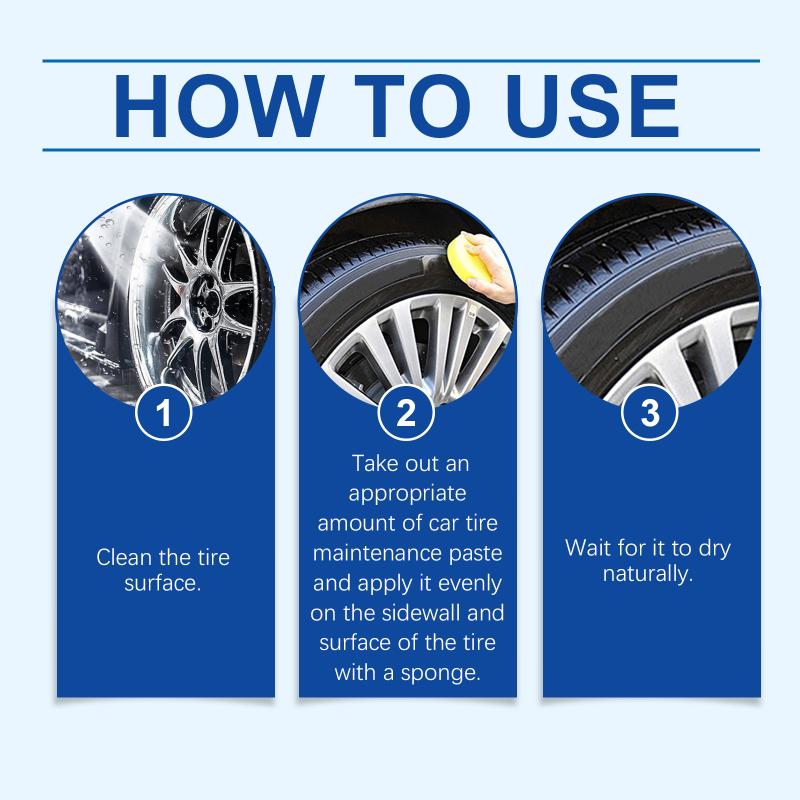 HOW TO USE

1

Clean the tire surface.

2

Take out an appropriate amount of car tire maintenance paste and apply it evenly on the sidewall and surface of the tire with a sponge.

3

Wait for it to dry naturally.