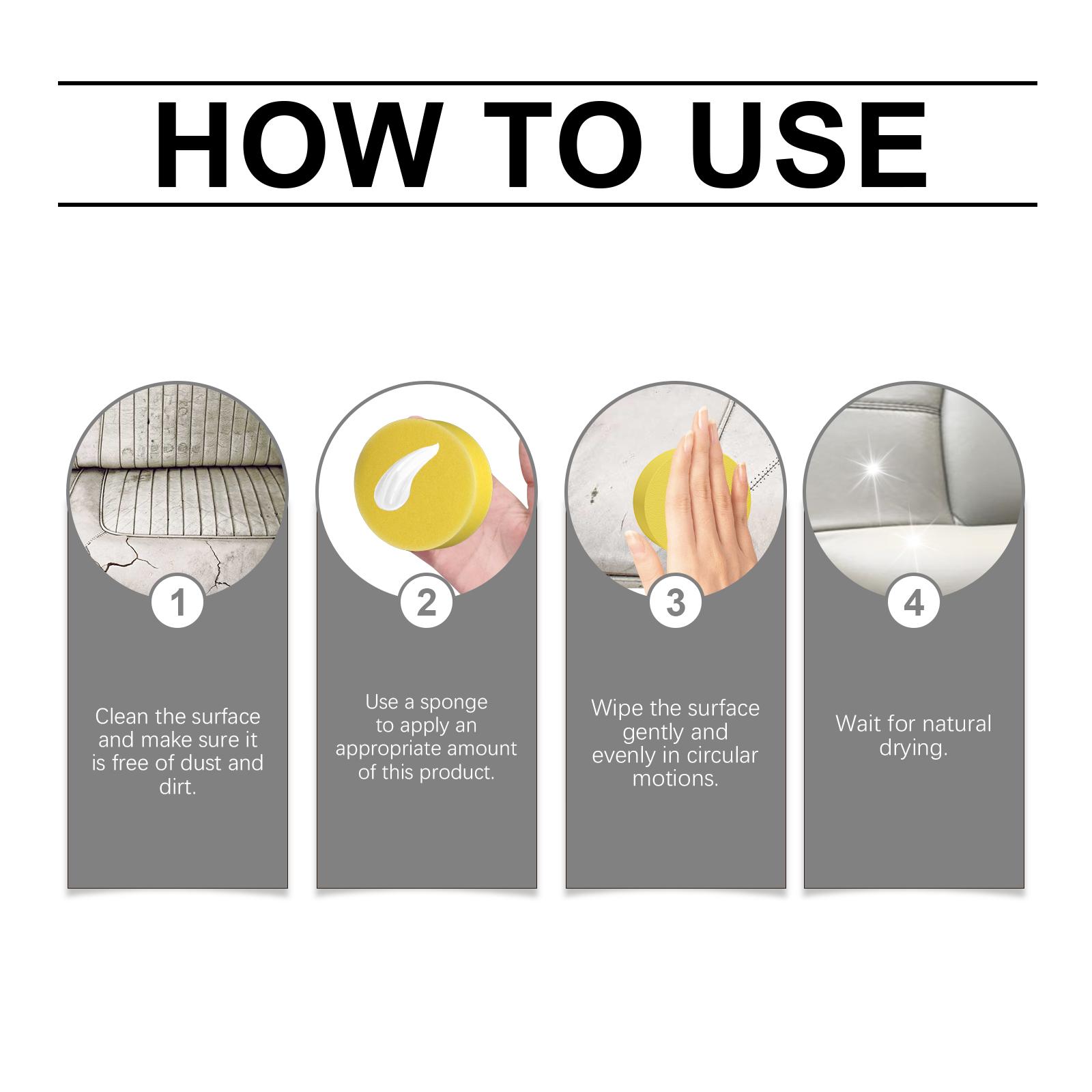 HOW TO USE

1

Clean the surface and make sure it is free of dust and dirt.

2

Use a sponge to apply an appropriate amount of this product.

3

Wipe the surface gently and evenly in circular motions.

4

Wait for natural drying.