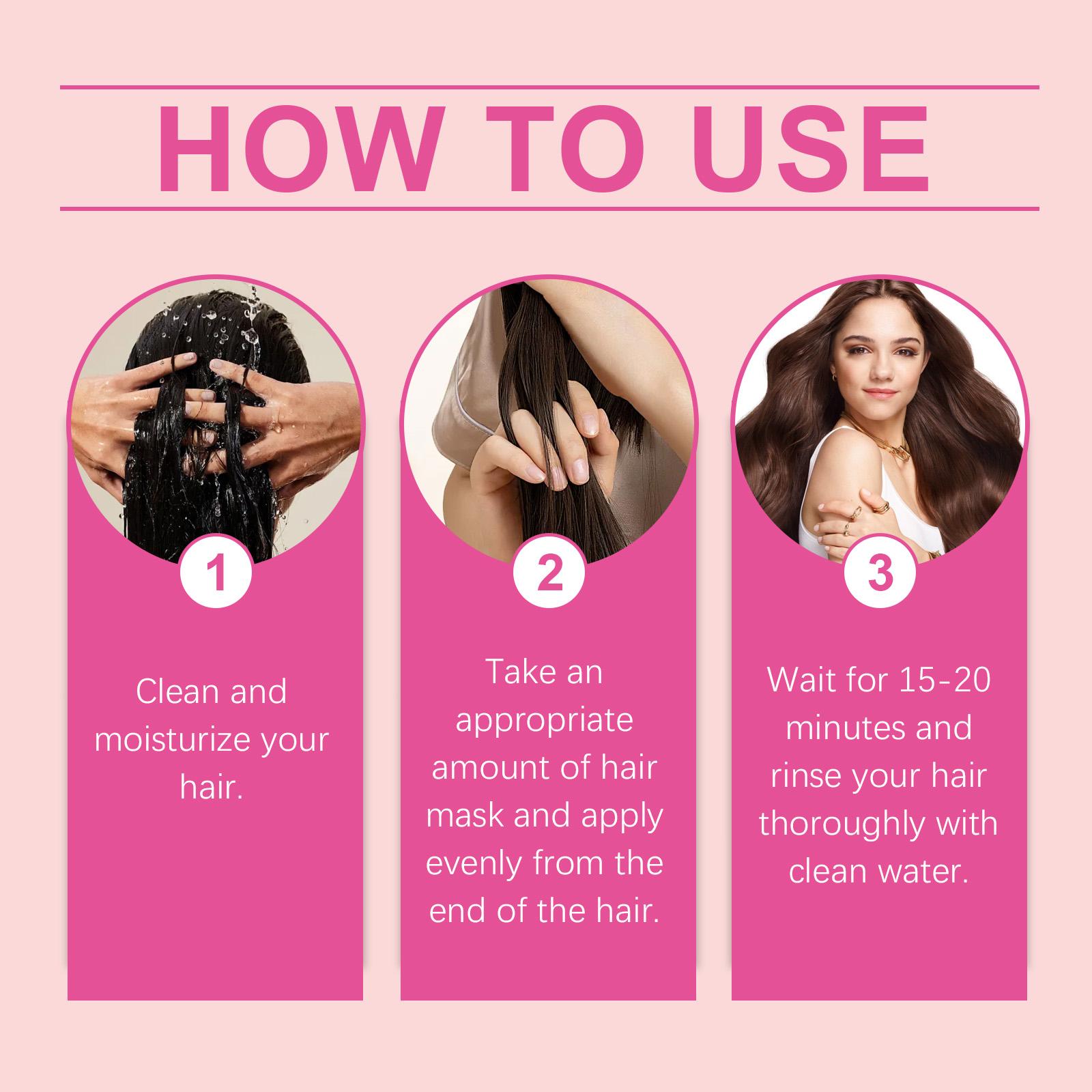 HOW TO USE

1

Clean and moisturize your hair.

2

Take an appropriate amount of hair mask and apply evenly from the end of the hair.

3

Wait for 15-20 minutes and rinse your hair thoroughly with clean water.