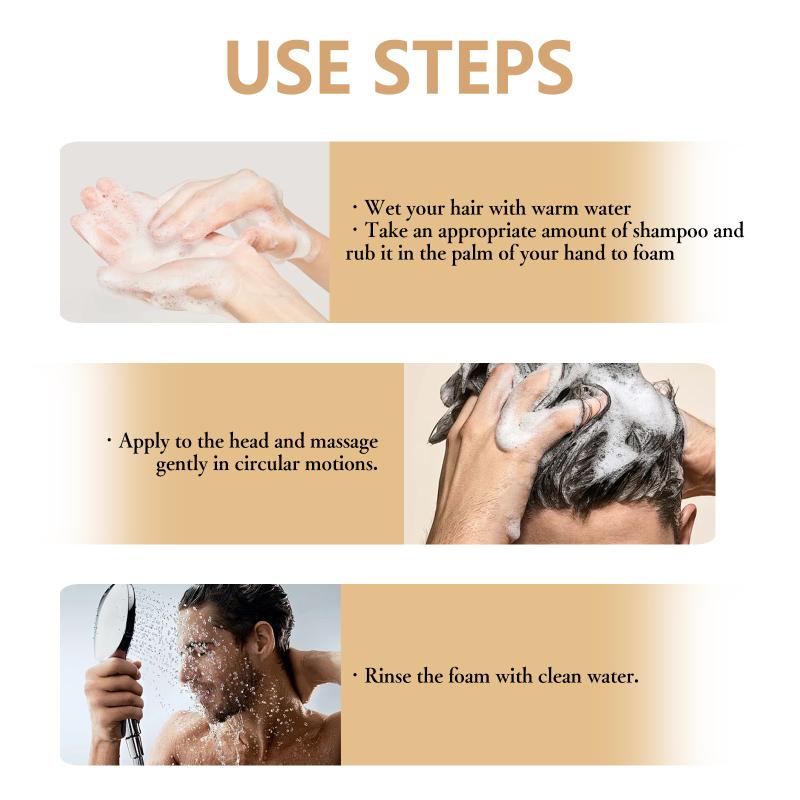 USE STEPS

· Wet your hair with warm water
· Take an appropriate amount of shampoo and rub it in the palm of your hand to foam

· Apply to the head and massage gently in circular motions.

· Rinse the foam with clean water.