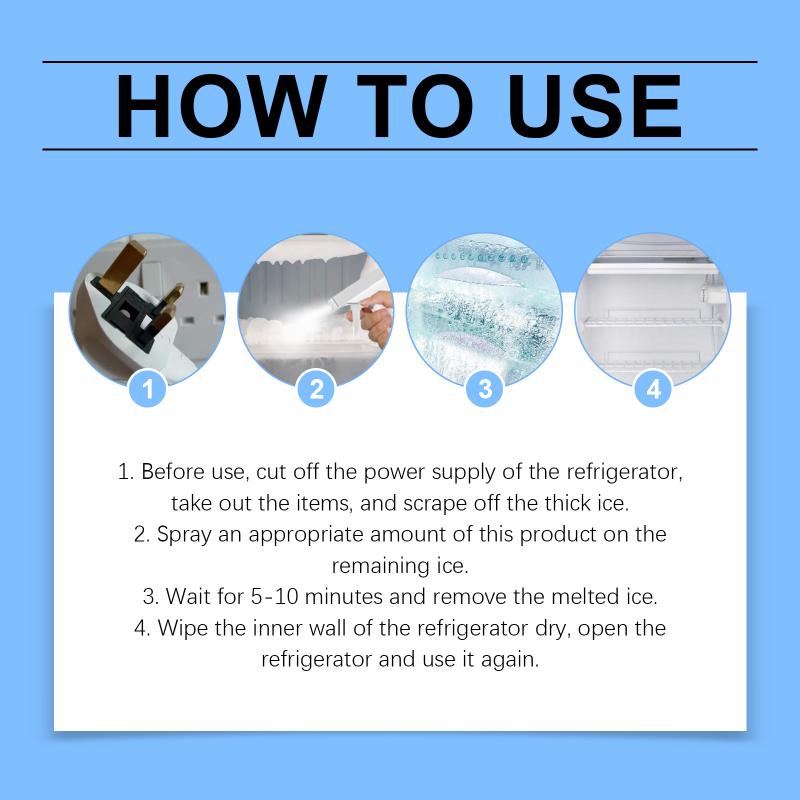 HOW TO USE

1 2 3 4

1. Before use, cut off the power supply of the refrigerator, take out the items, and scrape off the thick ice.
2. Spray an appropriate amount of this product on the remaining ice.
3. Wait for 5-10 minutes and remove the melted ice.
4. Wipe the inner wall of the refrigerator dry, open the refrigerator and use it again.