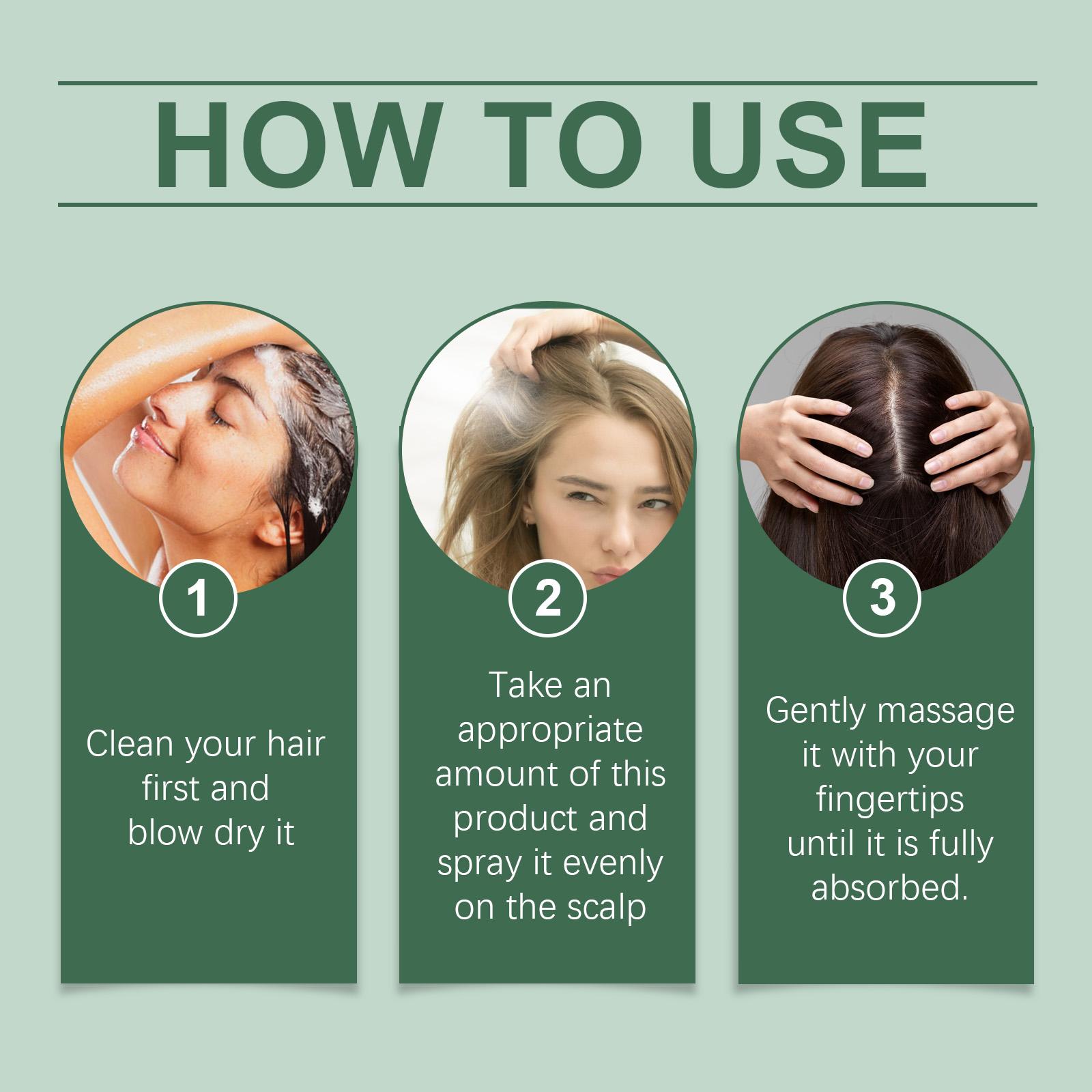 HOW TO USE

1

Clean your hair first and blow dry it

2

Take an appropriate amount of this product and spray it evenly on the scalp

3

Gently massage it with your fingertips until it is fully absorbed.