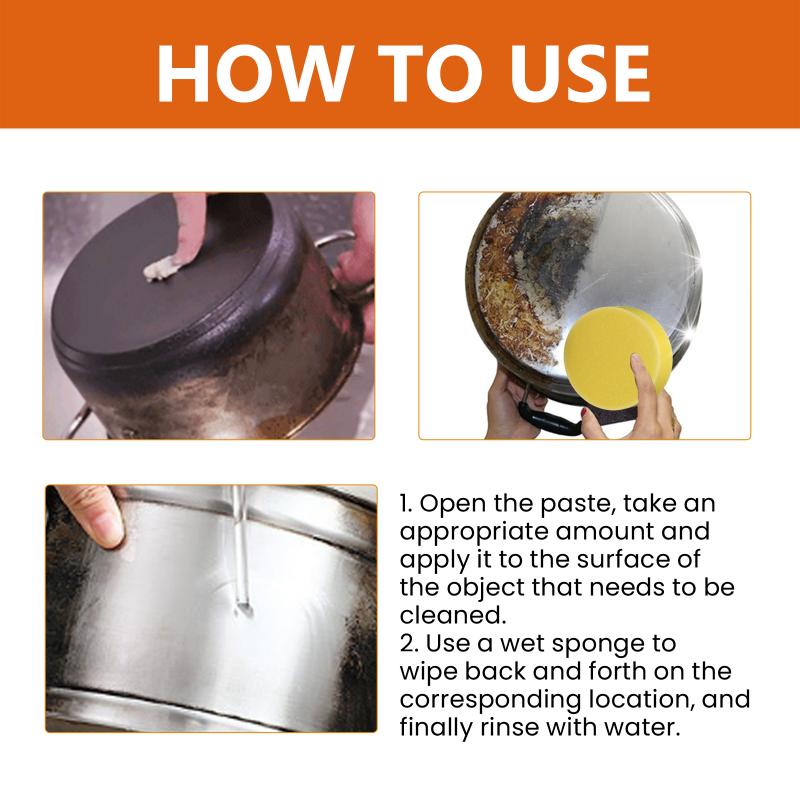 HOW TO USE

1. Open the paste, take an appropriate amount and apply it to the surface of the object that needs to be cleaned.
2. Use a wet sponge to wipe back and forth on the corresponding location, and finally rinse with water.