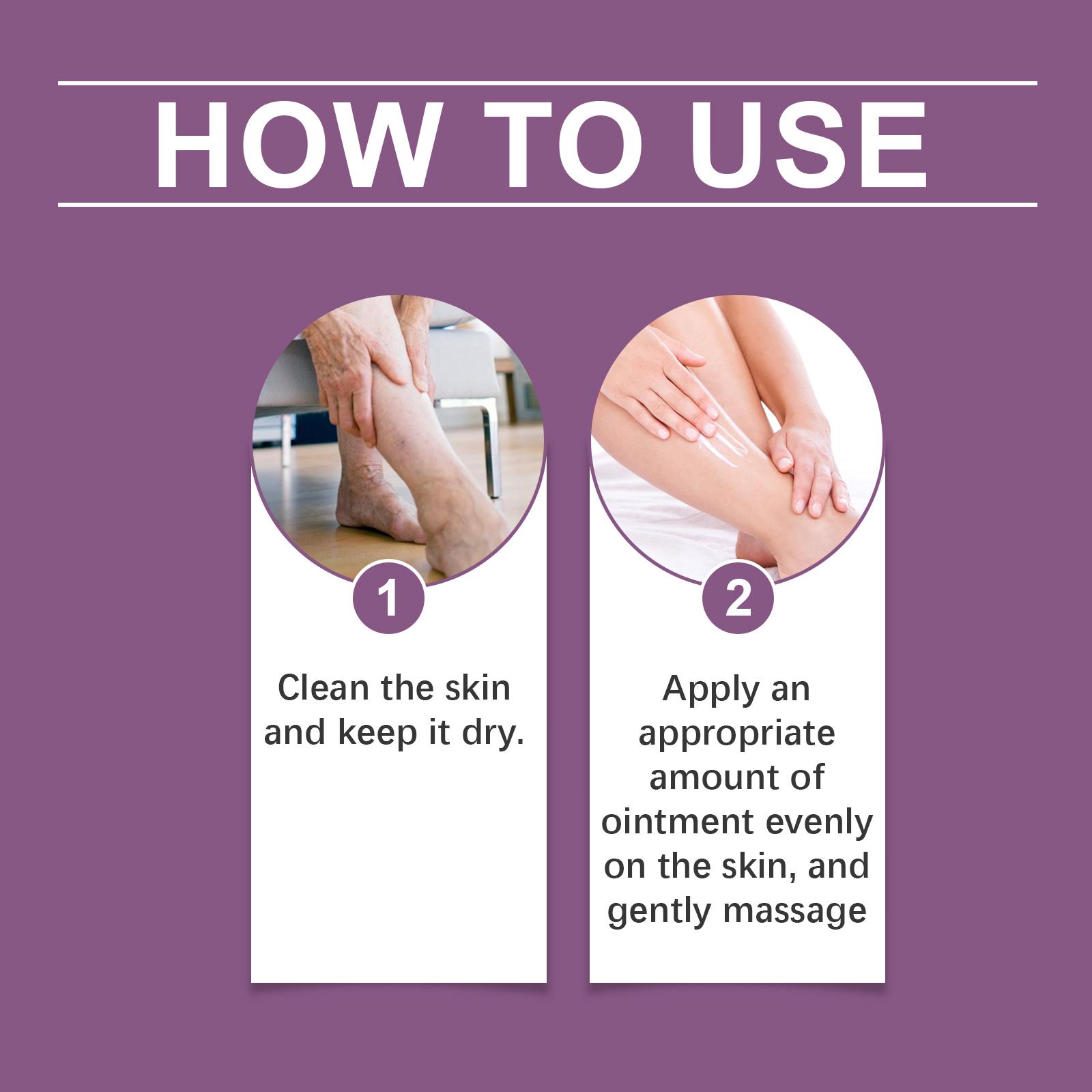 HOW TO USE

1

Clean the skin and keep it dry.

2

Apply an appropriate amount of ointment evenly on the skin, and gently massage