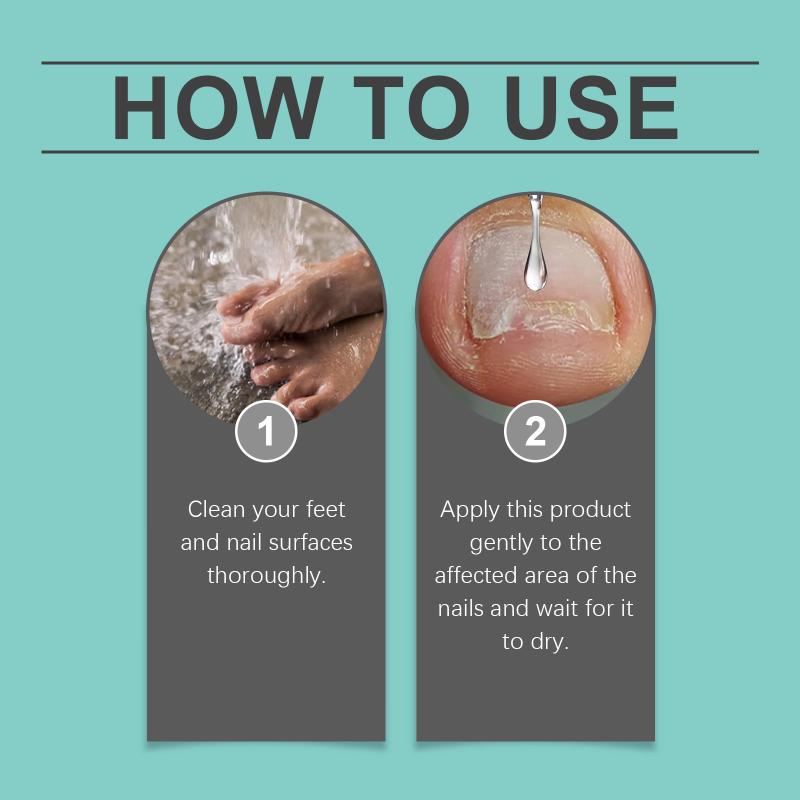 HOW TO USE

1

Clean your feet and nail surfaces thoroughly.

2

Apply this product gently to the affected area of the nails and wait for it to dry.