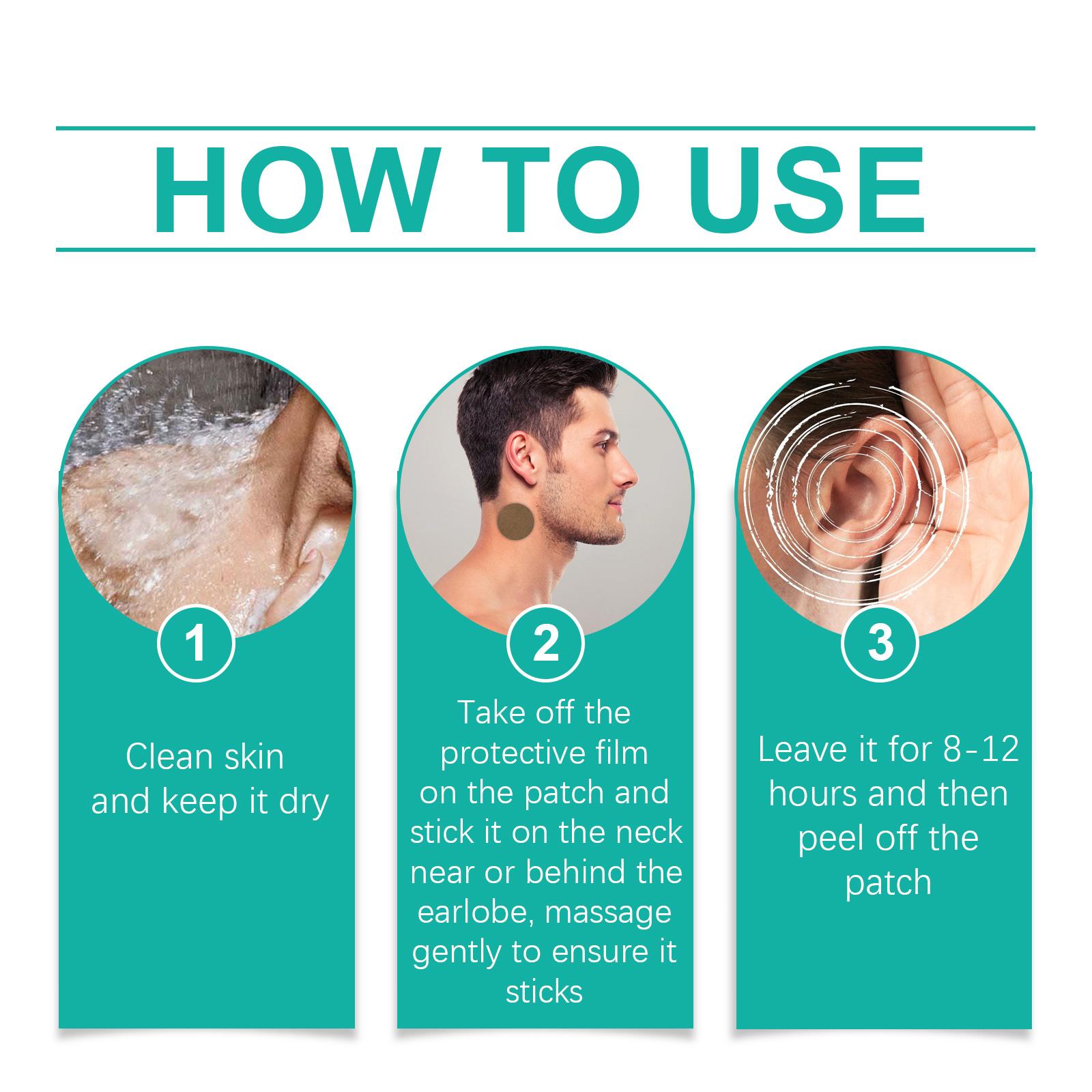 HOW TO USE

1

Clean skin and keep it dry

2

Take off the protective film on the patch and stick it on the neck near or behind the earlobe, massage gently to ensure it sticks

3

Leave it for 8-12 hours and then peel off the patch