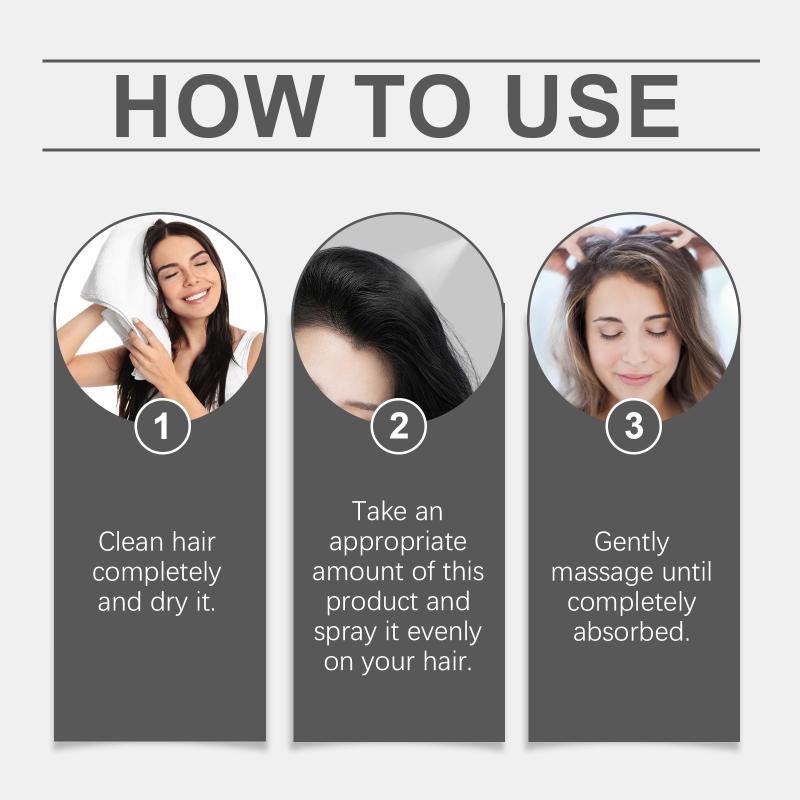 HOW TO USE

1

Clean hair completely and dry it.

2

Take an appropriate amount of this product and spray it evenly on your hair.

3

Gently massage until completely absorbed.