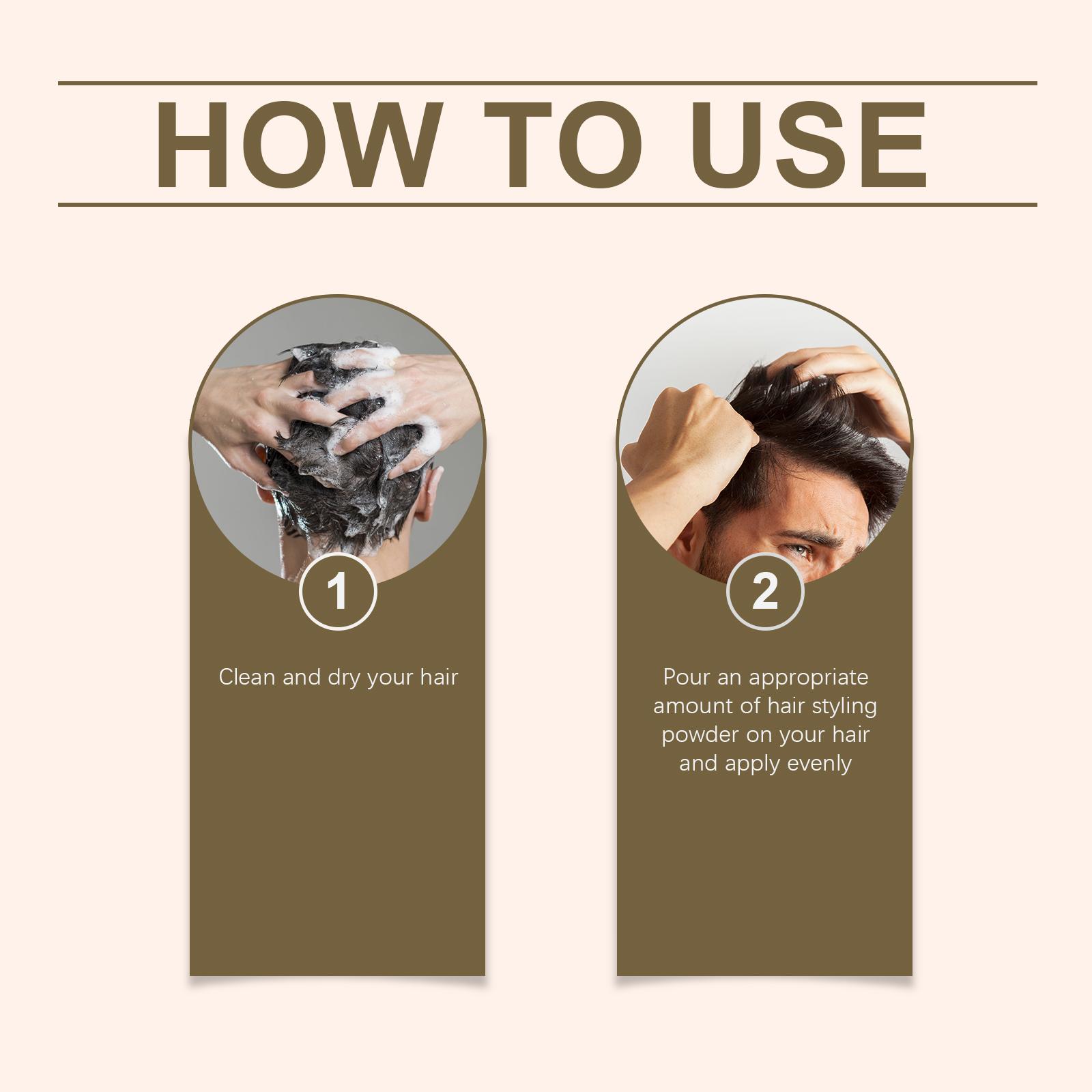 HOW TO USE

1

Clean and dry your hair

2

Pour an appropriate amount of hair styling powder on your hair and apply evenly