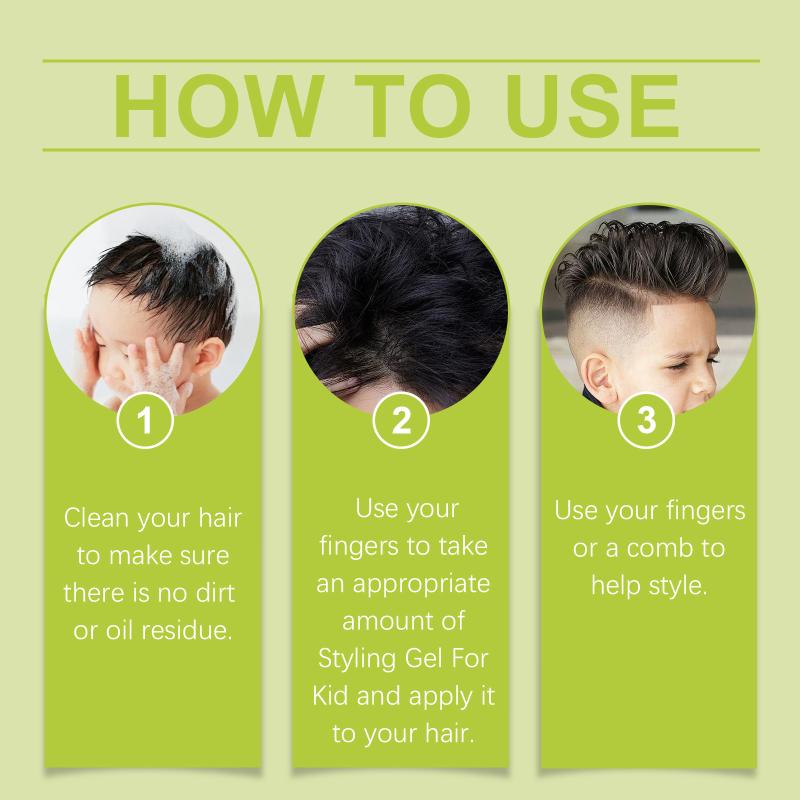 HOW TO USE

1

Clean your hair to make sure there is no dirt or oil residue.

2

Use your fingers to take an appropriate amount of Styling Gel For Kid and apply it to your hair.

3

Use your fingers or a comb to help style.