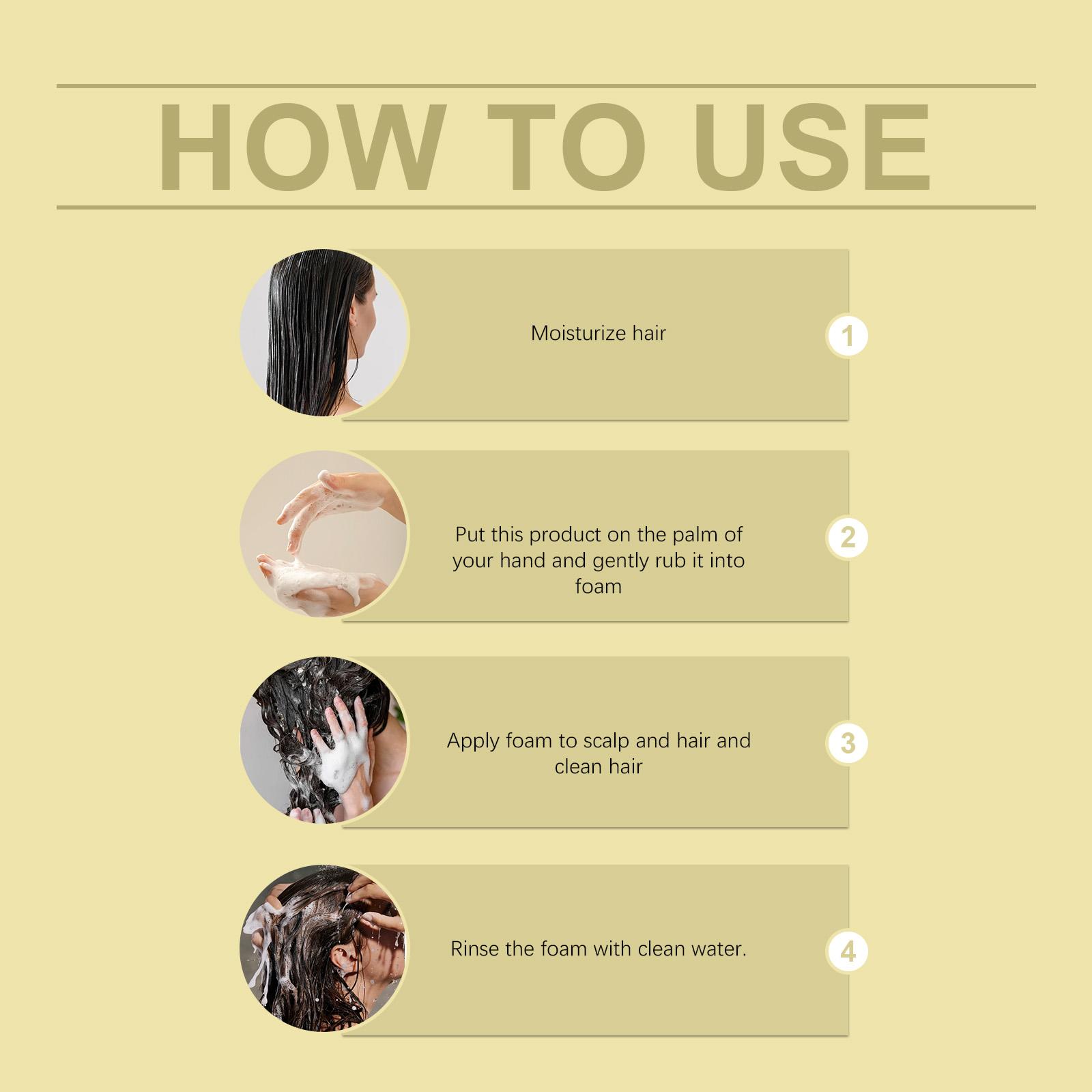 HOW TO USE

Moisturize hair

1

Put this product on the palm of your hand and gently rub it into foam

2

Apply foam to scalp and hair and clean hair

3

Rinse the foam with clean water.

4